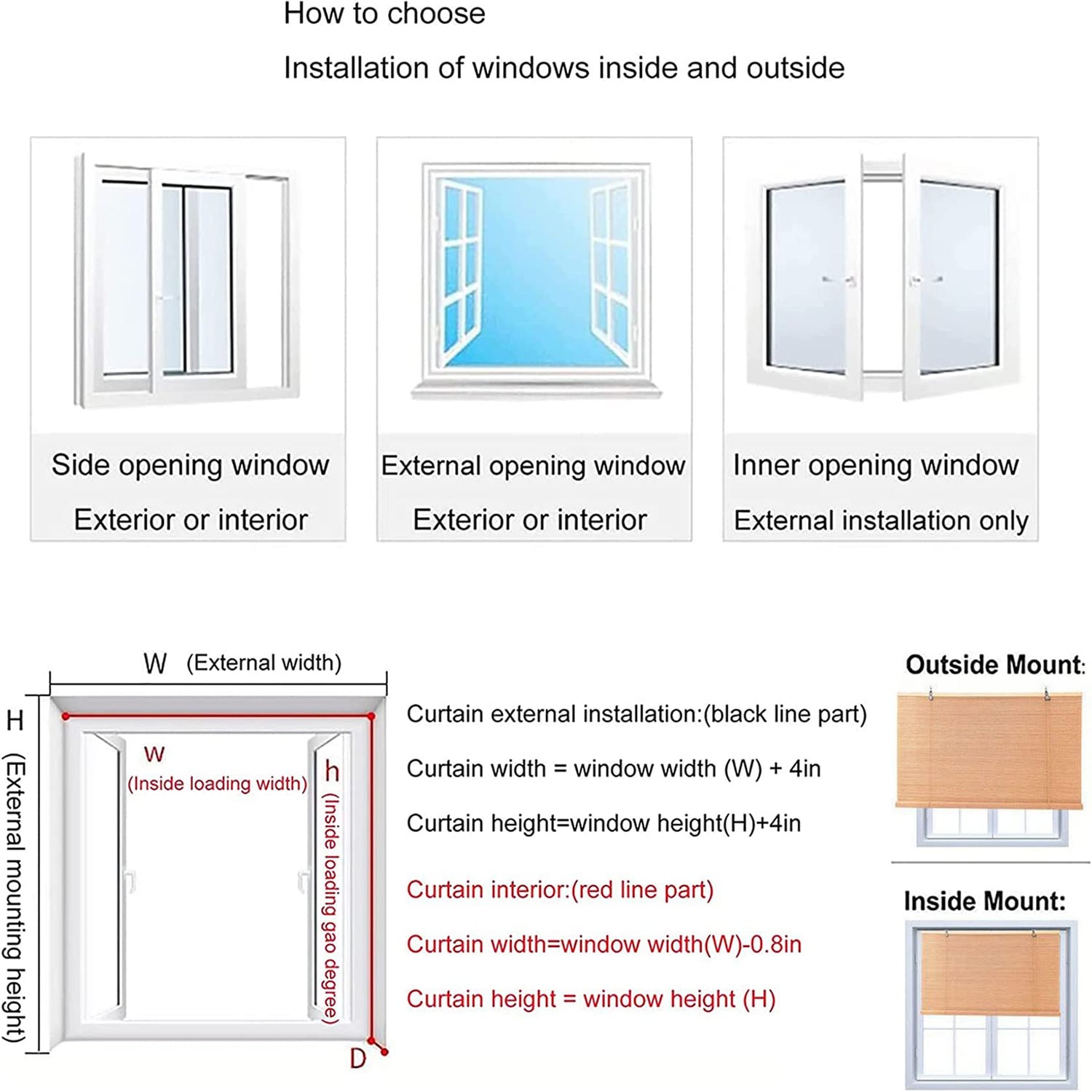 How to choose

Installation of windows inside and outside

Side opening window
Exterior or interior

External opening window
Exterior or interior

Inner opening window
External installation only

W (External width)

H (External mounting height)

w (Inside loading width)

h (Inside loading gao degree)

D

Curtain external installation:(black line part)

Curtain width = window width (W) + 4in

Curtain height=window height(H)+4in

Curtain interior:(red line part)

Curtain width=window width(W)-0.8in

Curtain height = window height (H)

Outside Mount:

Inside Mount: