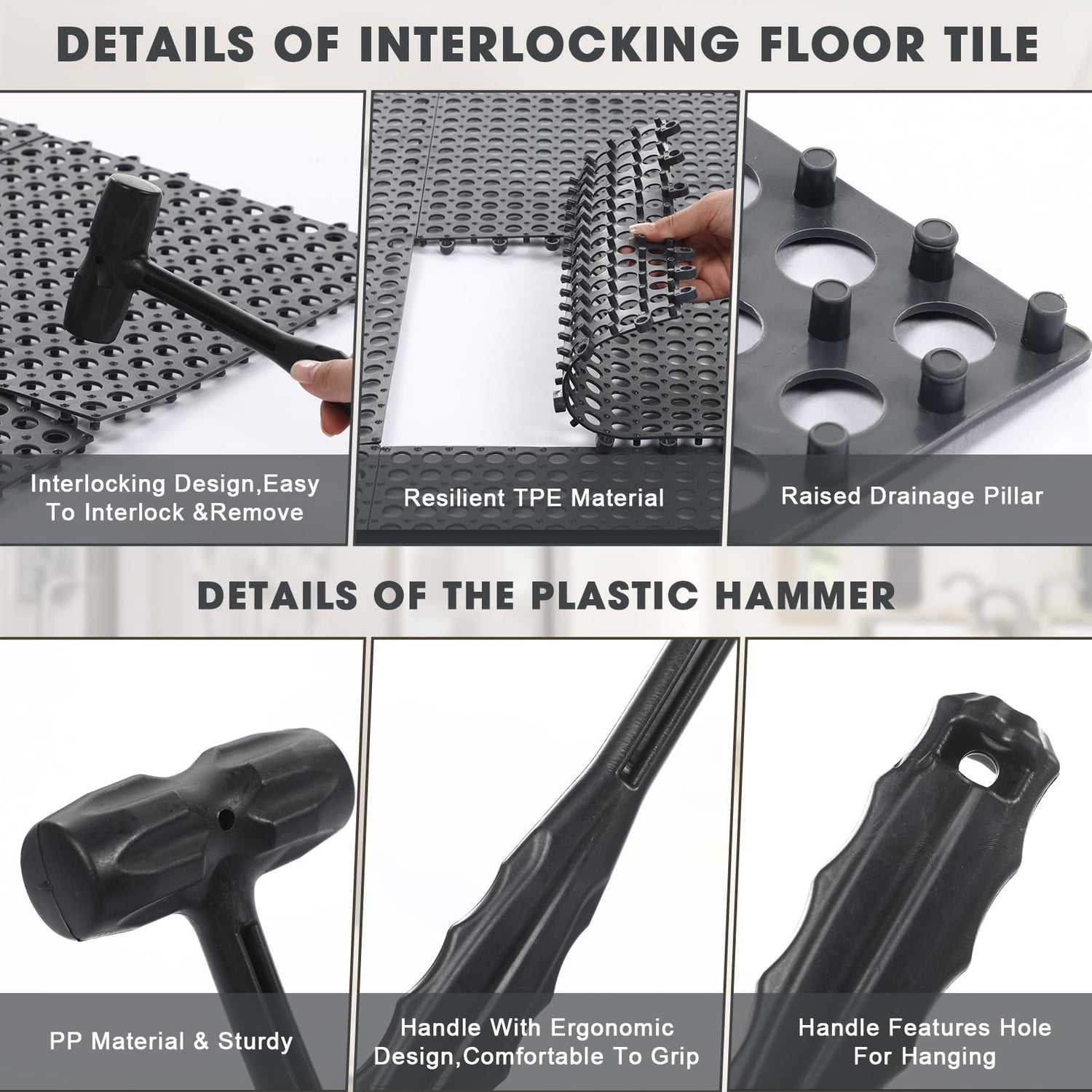 DETAILS OF INTERLOCKING FLOOR TILE

Interlocking Design,Easy To Interlock &Remove

Resilient TPE Material

Raised Drainage Pillar

DETAILS OF THE PLASTIC HAMMER

PP Material & Sturdy

Handle With Ergonomic Design,Comfortable To Grip

Handle Features Hole For Hanging