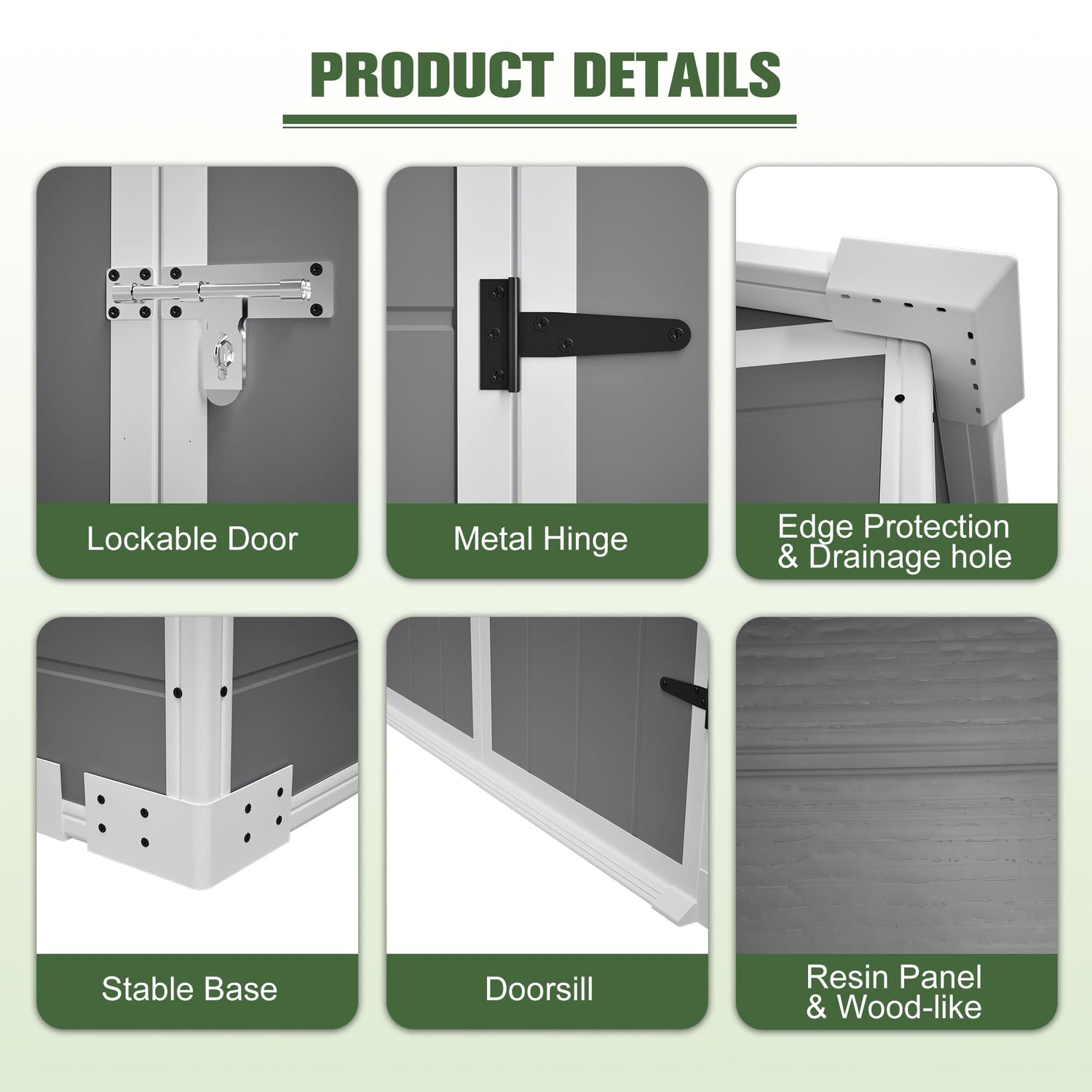 PRODUCT DETAILS

Lockable Door

Metal Hinge

Edge Protection & Drainage hole

Stable Base

Doorsill

Resin Panel & Wood-like