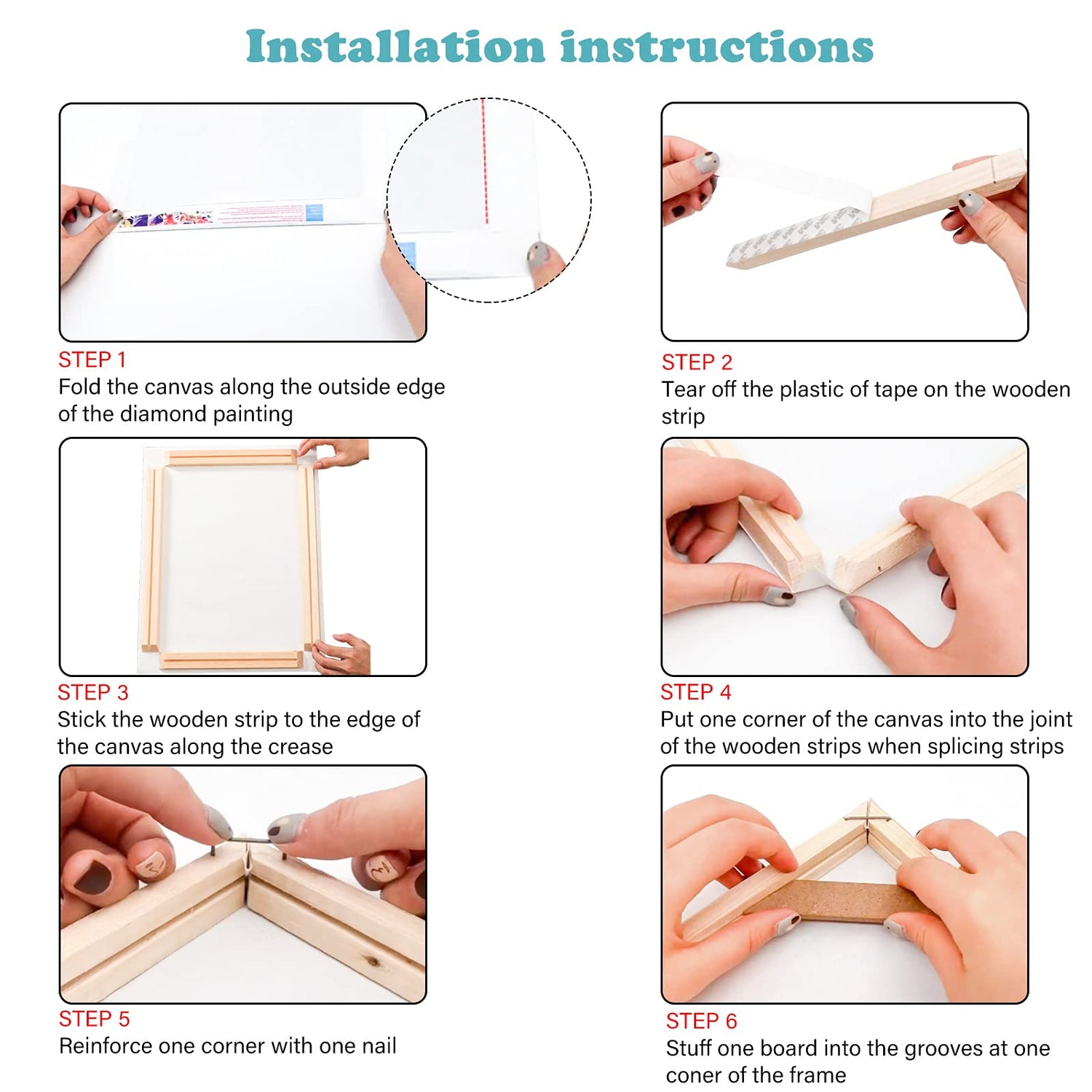 Installation instructions

STEP 1
Fold the canvas along the outside edge of the diamond painting

STEP 2
Tear off the plastic of tape on the wooden strip

STEP 3
Stick the wooden strip to the edge of the canvas along the crease

STEP 4
Put one corner of the canvas into the joint of the wooden strips when splicing strips

STEP 5
Reinforce one corner with one nail

STEP 6
Stuff one board into the grooves at one coner of the frame