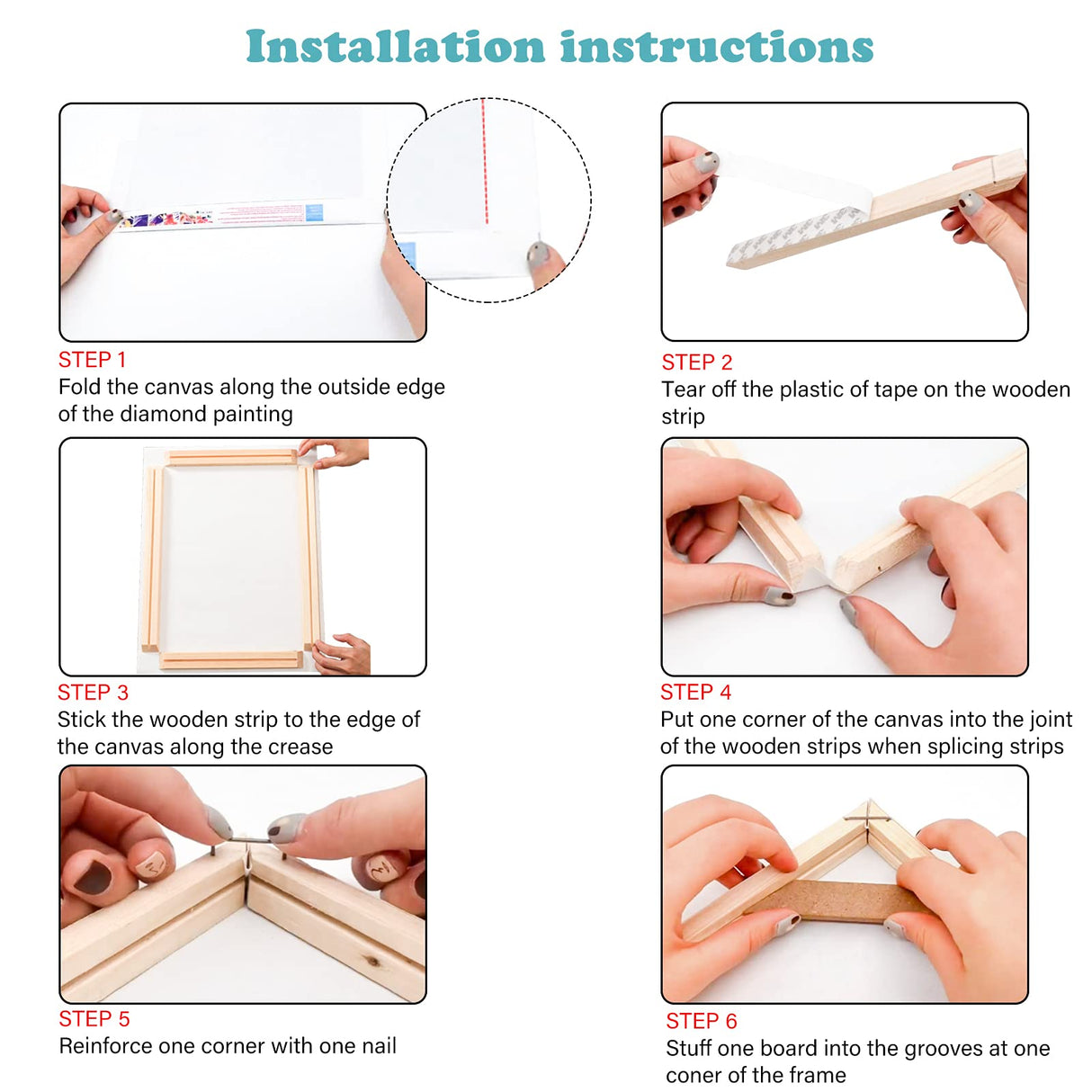 Installation instructions

STEP 1
Fold the canvas along the outside edge of the diamond painting

STEP 2
Tear off the plastic of tape on the wooden strip

STEP 3
Stick the wooden strip to the edge of the canvas along the crease

STEP 4
Put one corner of the canvas into the joint of the wooden strips when splicing strips

STEP 5
Reinforce one corner with one nail

STEP 6
Stuff one board into the grooves at one coner of the frame