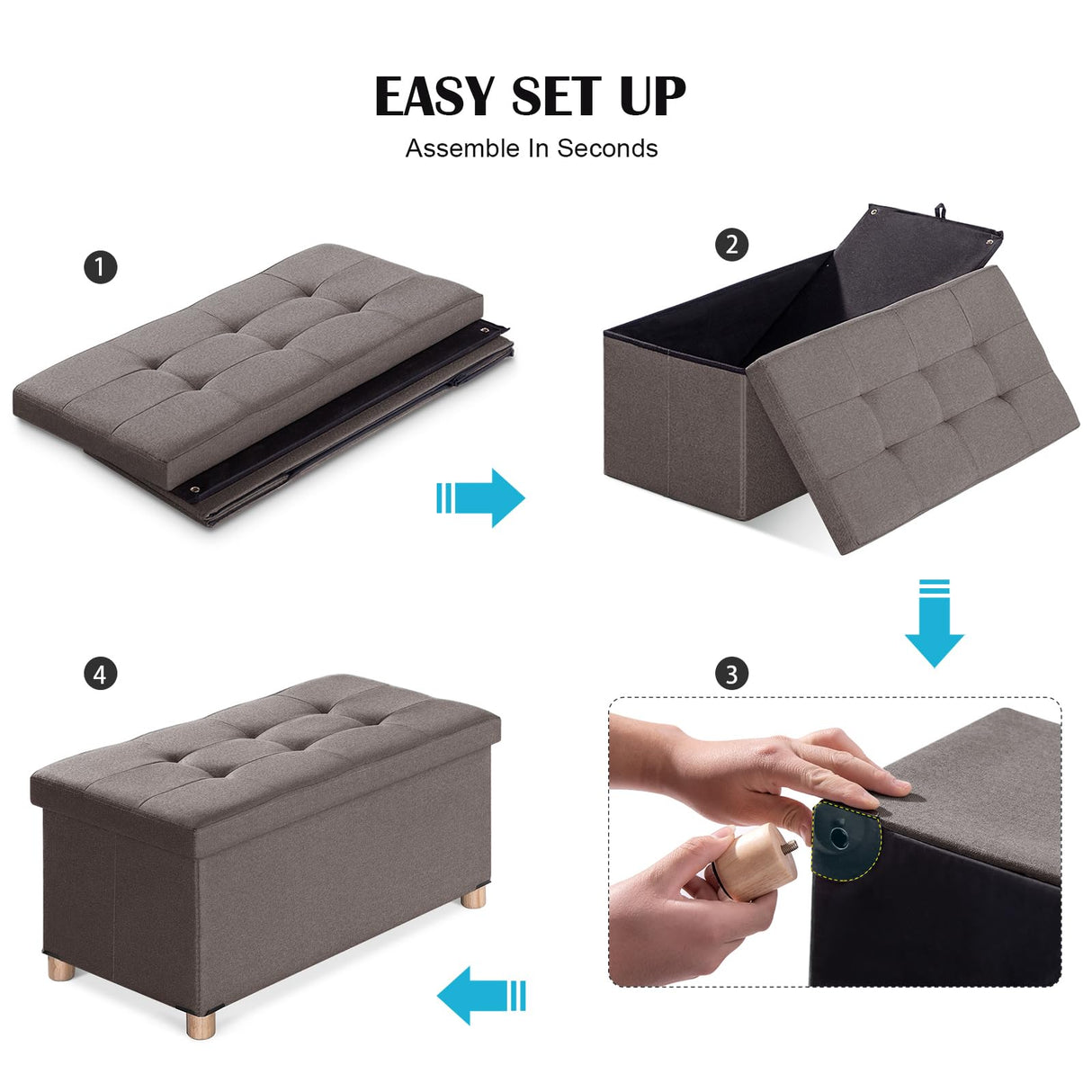 EASY SET UP
Assemble In Seconds

1

2

3

4