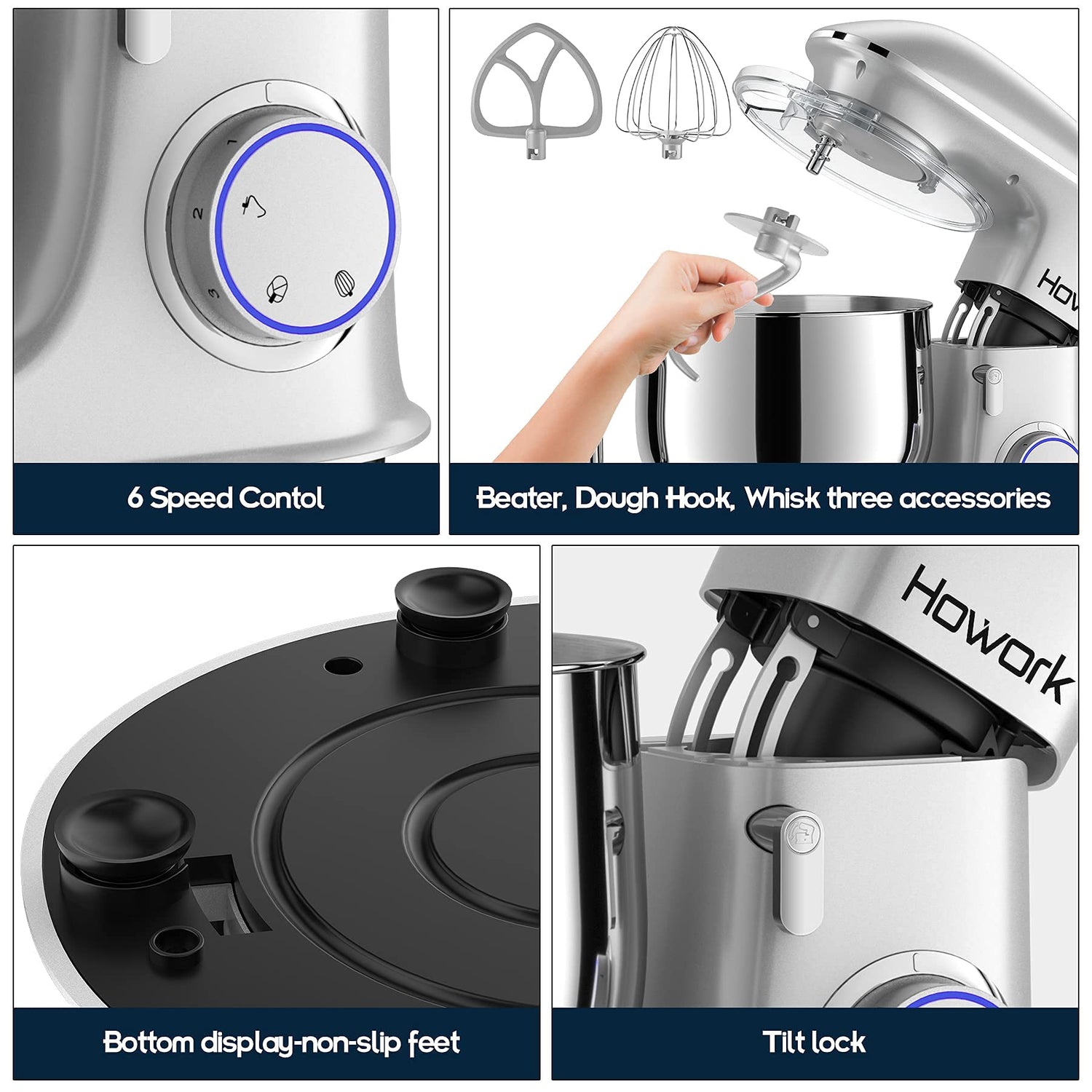 1
2
3

6 Speed Contol

How

Beater, Dough Hook, Whisk three accessories

Bottom display-non-slip feet

Howork

Tilt lock