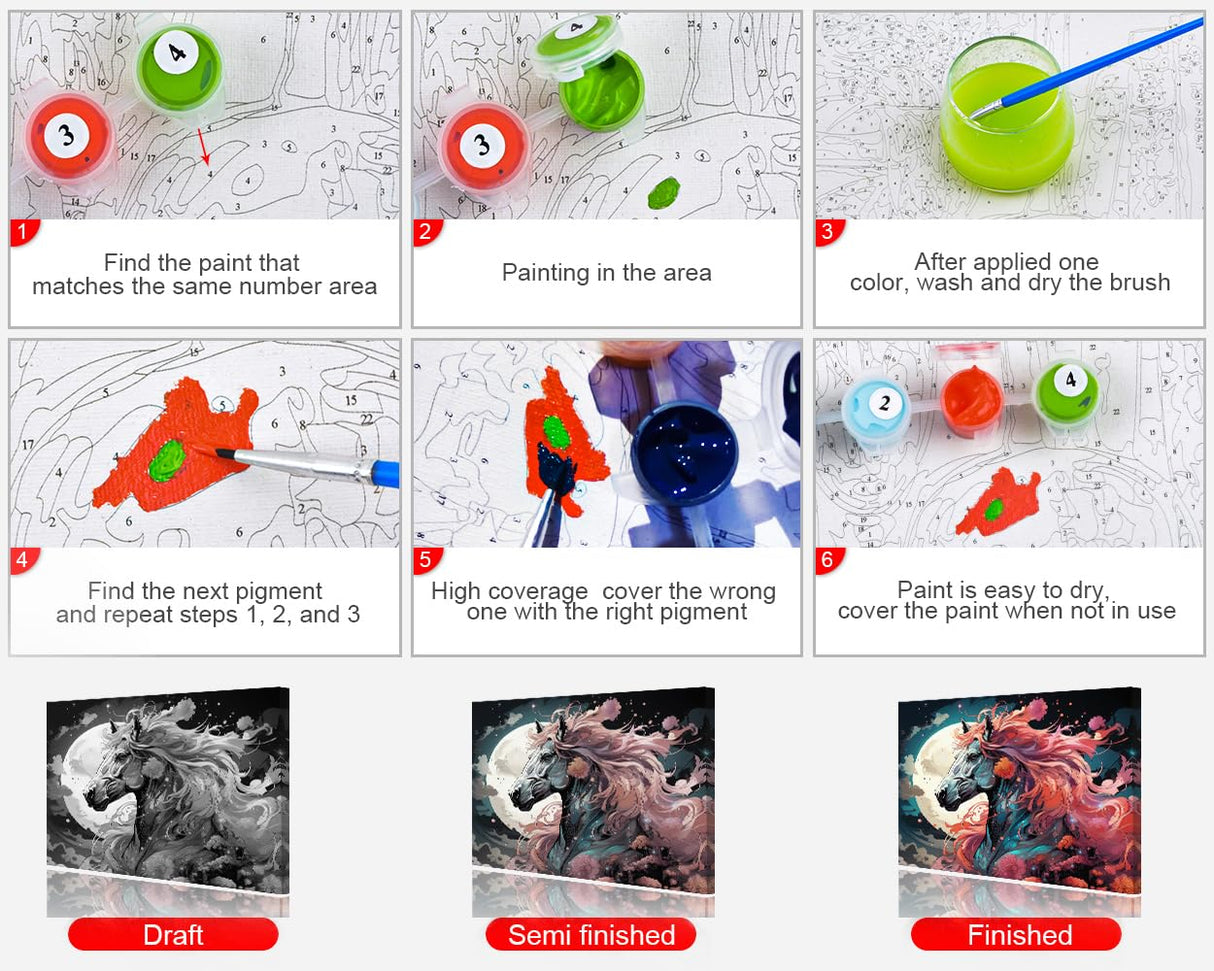 1
Find the paint that matches the same number area

2
Painting in the area

3
After applied one color, wash and dry the brush

4
Find the next pigment and repeat steps 1, 2, and 3

5
High coverage  cover the wrong one with the right pigment

6
Paint is easy to dry, cover the paint when not in use

Draft

Semi finished

Finished