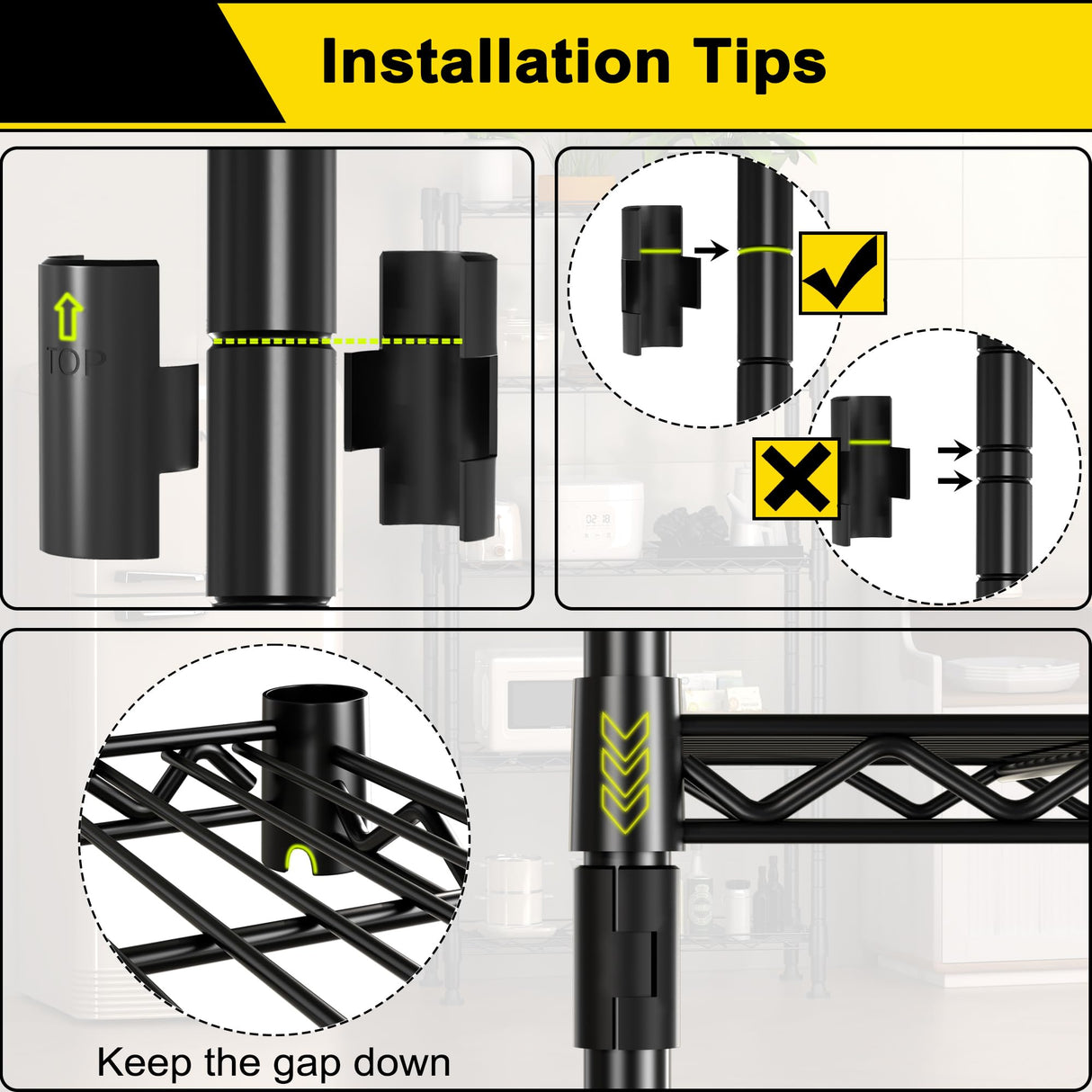 Installation Tips

TOP

Keep the gap down