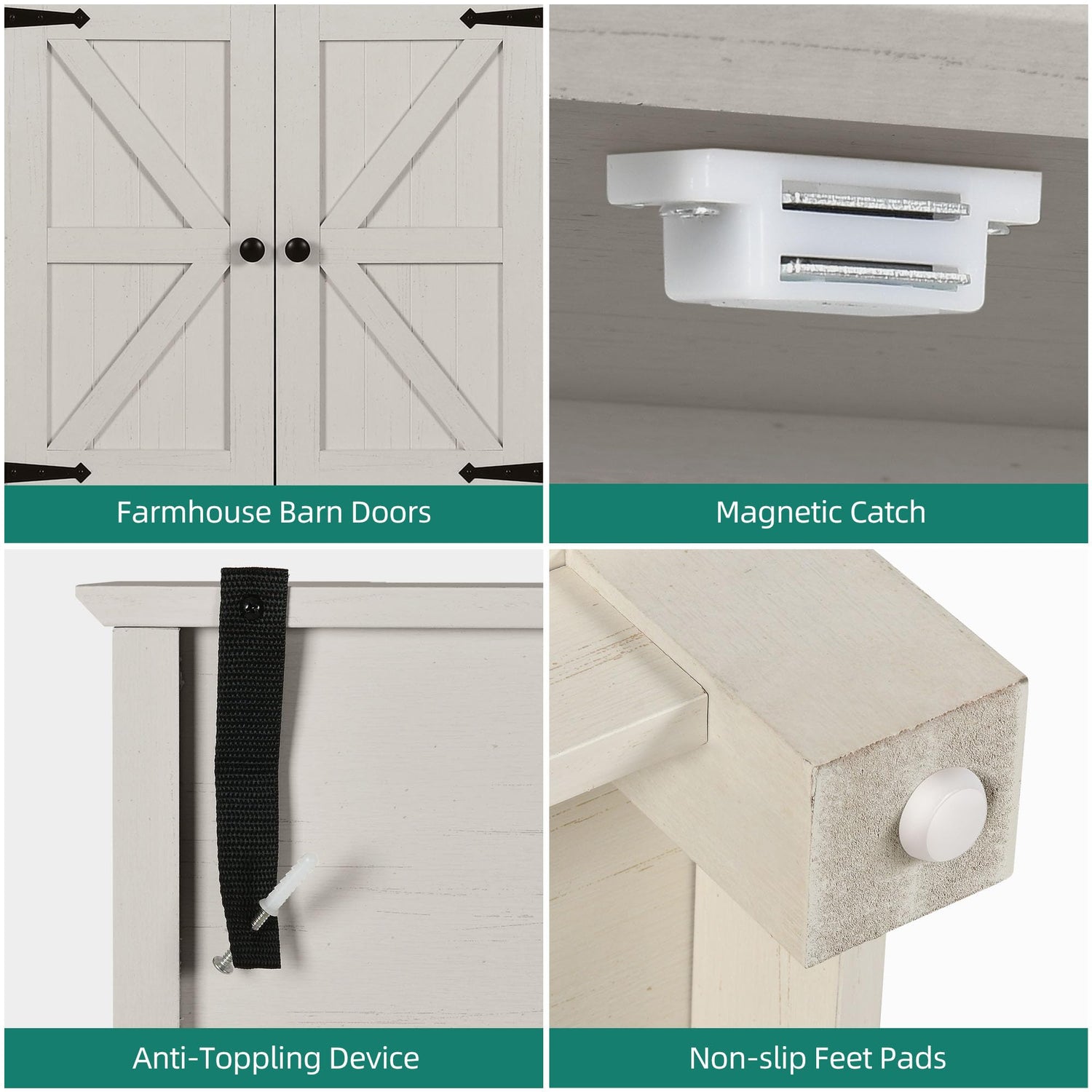 Farmhouse Barn Doors

Magnetic Catch

Anti-Toppling Device

Non-slip Feet Pads