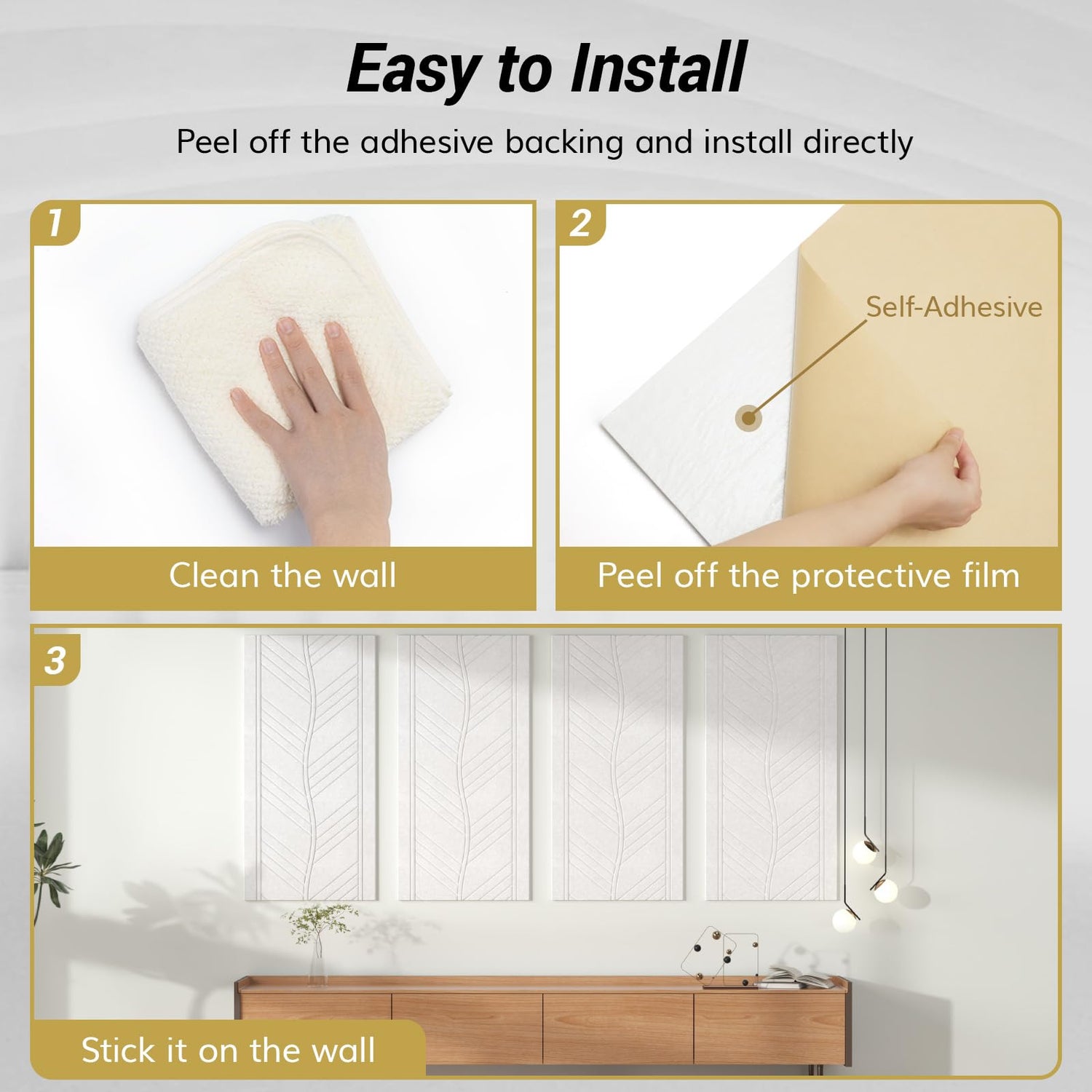 Easy to Install

Peel off the adhesive backing and install directly

1

Clean the wall

2

Self-Adhesive

Peel off the protective film

3

Stick it on the wall