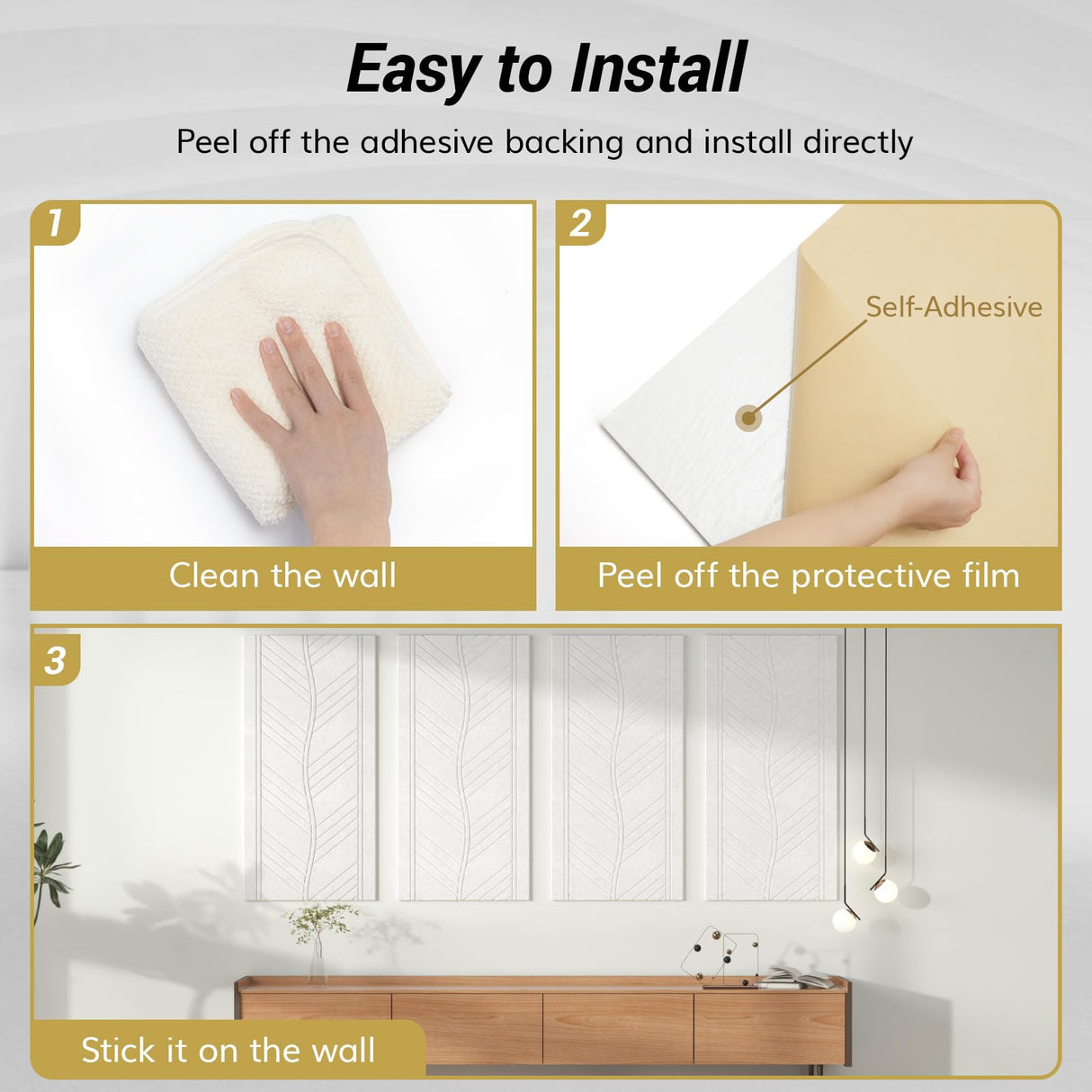 Easy to Install

Peel off the adhesive backing and install directly

1

Clean the wall

2

Self-Adhesive

Peel off the protective film

3

Stick it on the wall