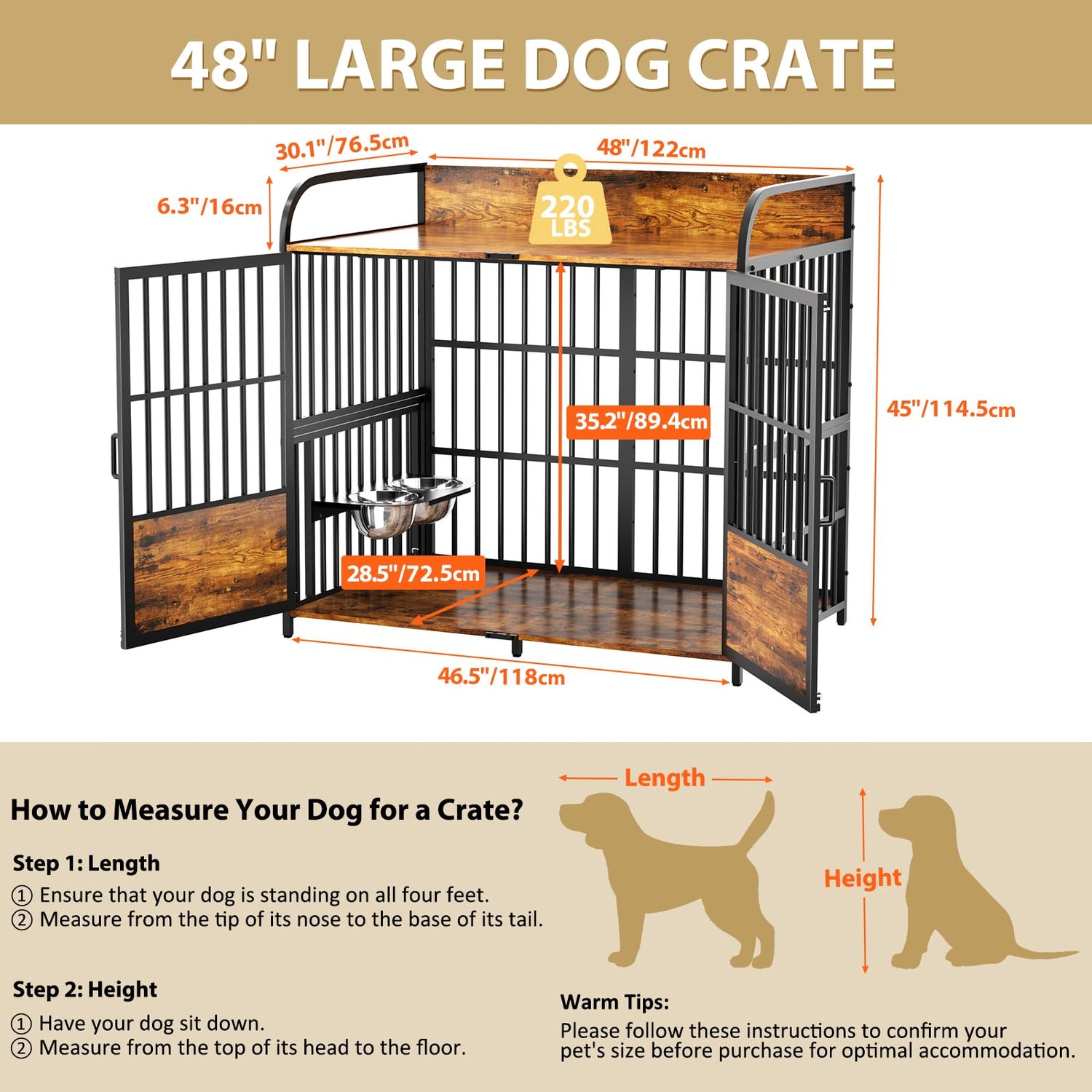 48" LARGE DOG CRATE

30.1"/76.5cm

48"/122cm

6.3"/16cm

220 LBS

35.2"/89.4cm

45"/114.5cm

28.5"/72.5cm

46.5"/118cm

How to Measure Your Dog for a Crate?

Step 1: Length

① Ensure that your dog is standing on all four feet.
② Measure from the tip of its nose to the base of its tail.

Step 2: Height

① Have your dog sit down.
② Measure from the top of its head to the floor.

Length

Height

Warm Tips:
Please follow these instructions to confirm your pet's size before purchase for optimal accommodation.