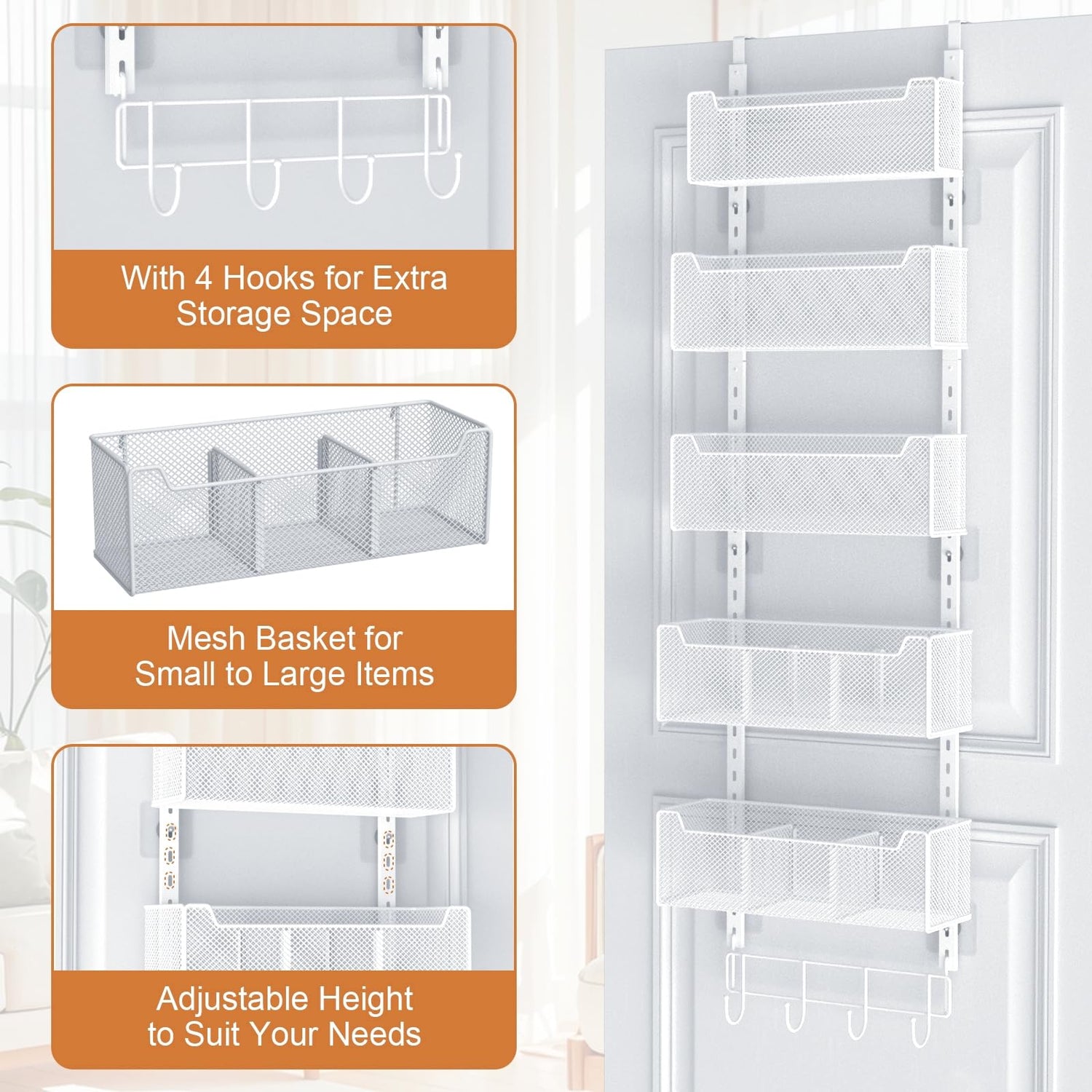 With 4 Hooks for Extra Storage Space

Mesh Basket for Small to Large Items

Adjustable Height to Suit Your Needs