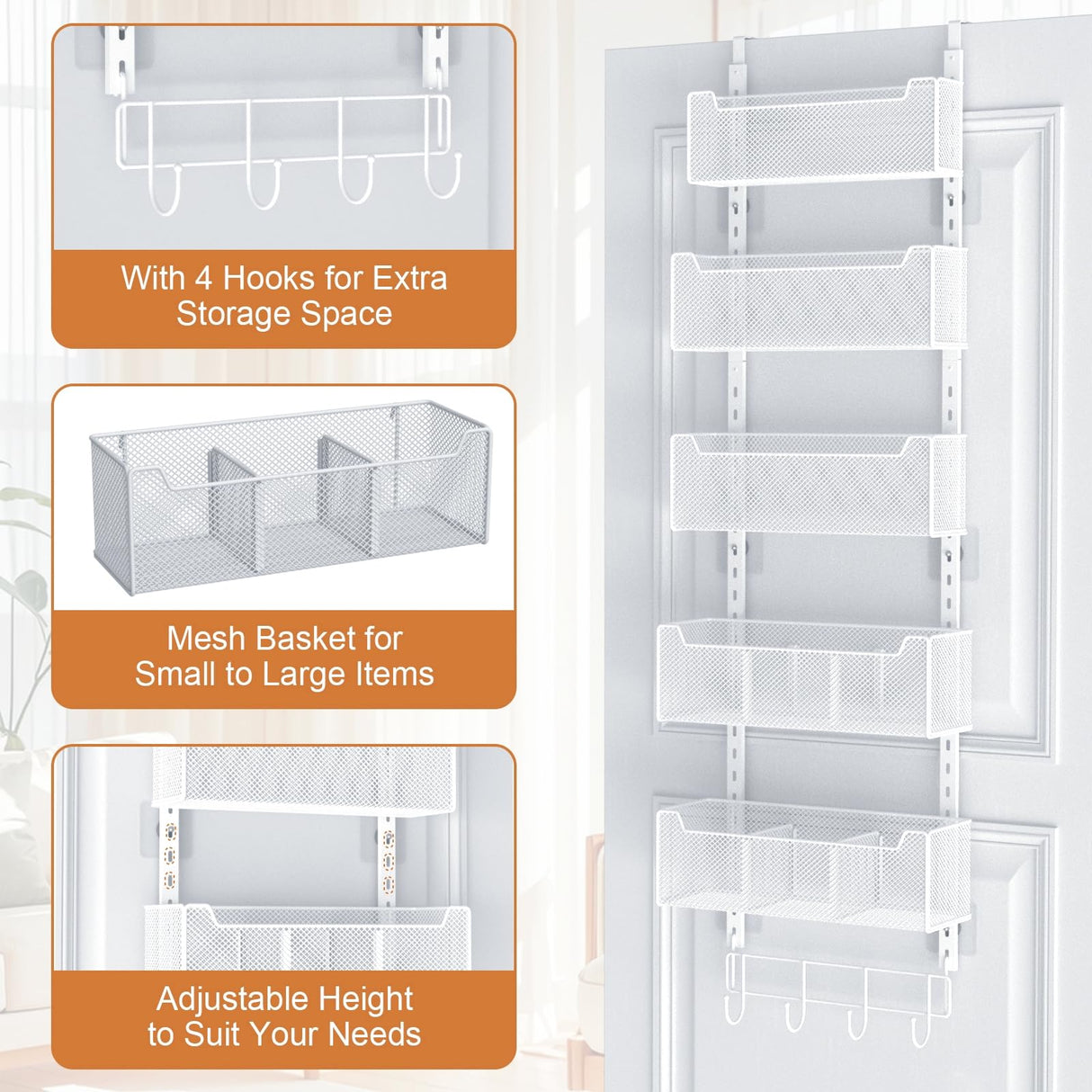 With 4 Hooks for Extra Storage Space

Mesh Basket for Small to Large Items

Adjustable Height to Suit Your Needs