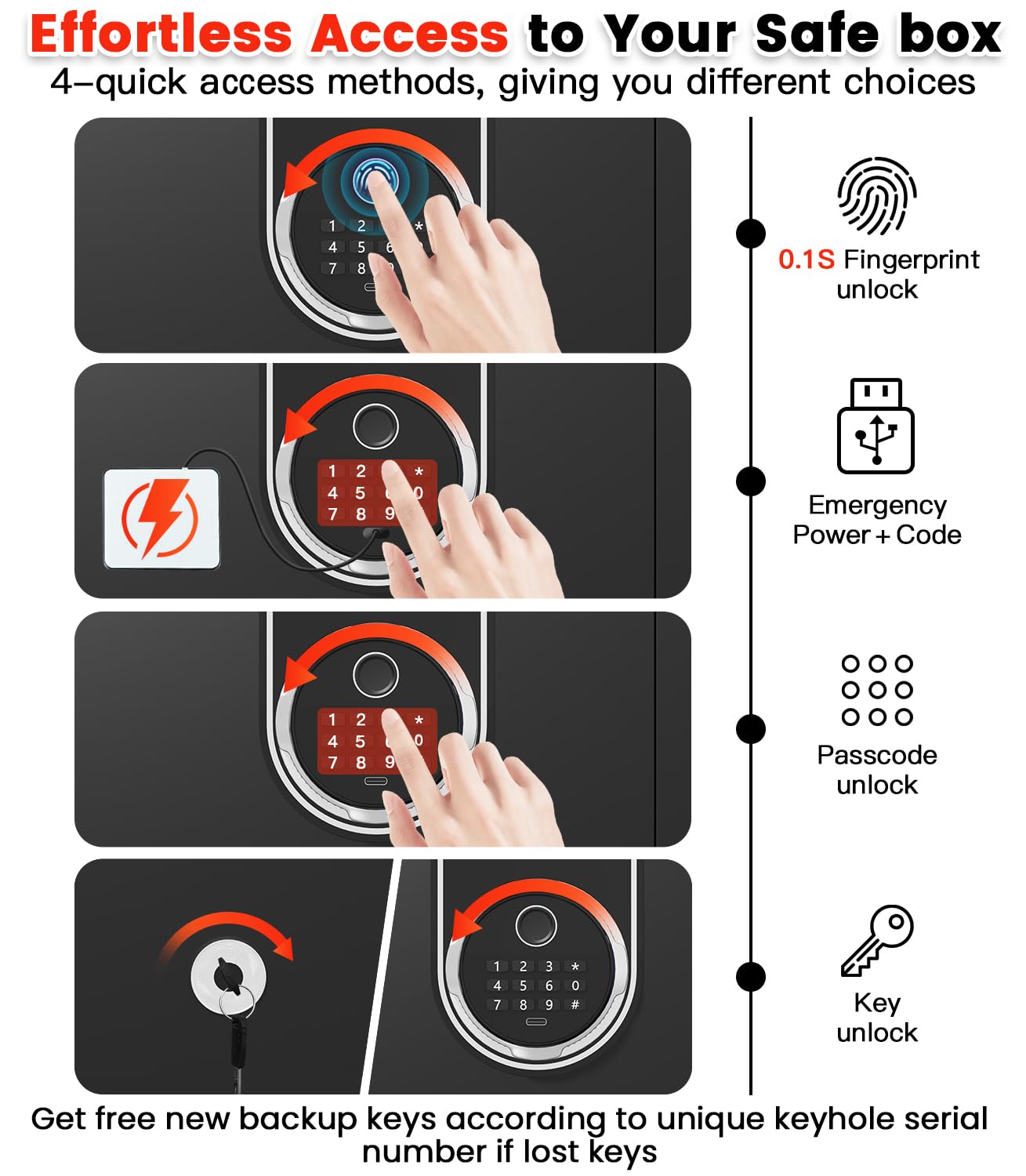 Effortless Access to Your Safe box
4–quick access methods, giving you different choices

1 2 *
4 5 6
7 8

0.1S Fingerprint unlock

1 2 *
4 5 0
7 8 9

Emergency Power + Code

1 2 *
4 5 0
7 8 9

Passcode unlock

1 2 3 *
4 5 6 0
7 8 9 #

Key unlock

Get free new backup keys according to unique keyhole serial number if lost keys