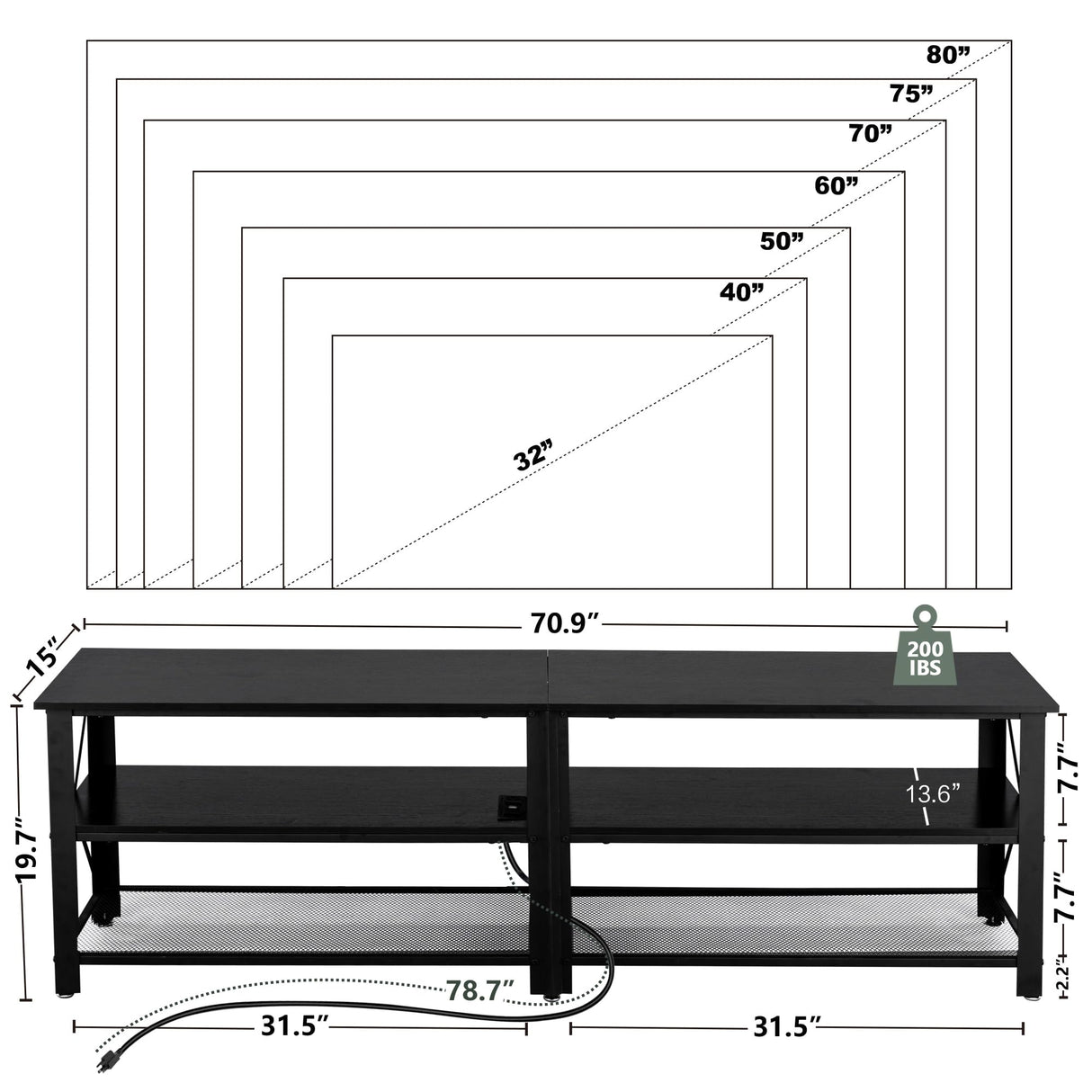 80”
75”
70”
60”
50”
40”
32”

70.9”
15”
200 IBS
19.7”
13.6”
7.7”
7.7”
2.2”
78.7”
31.5”
31.5”