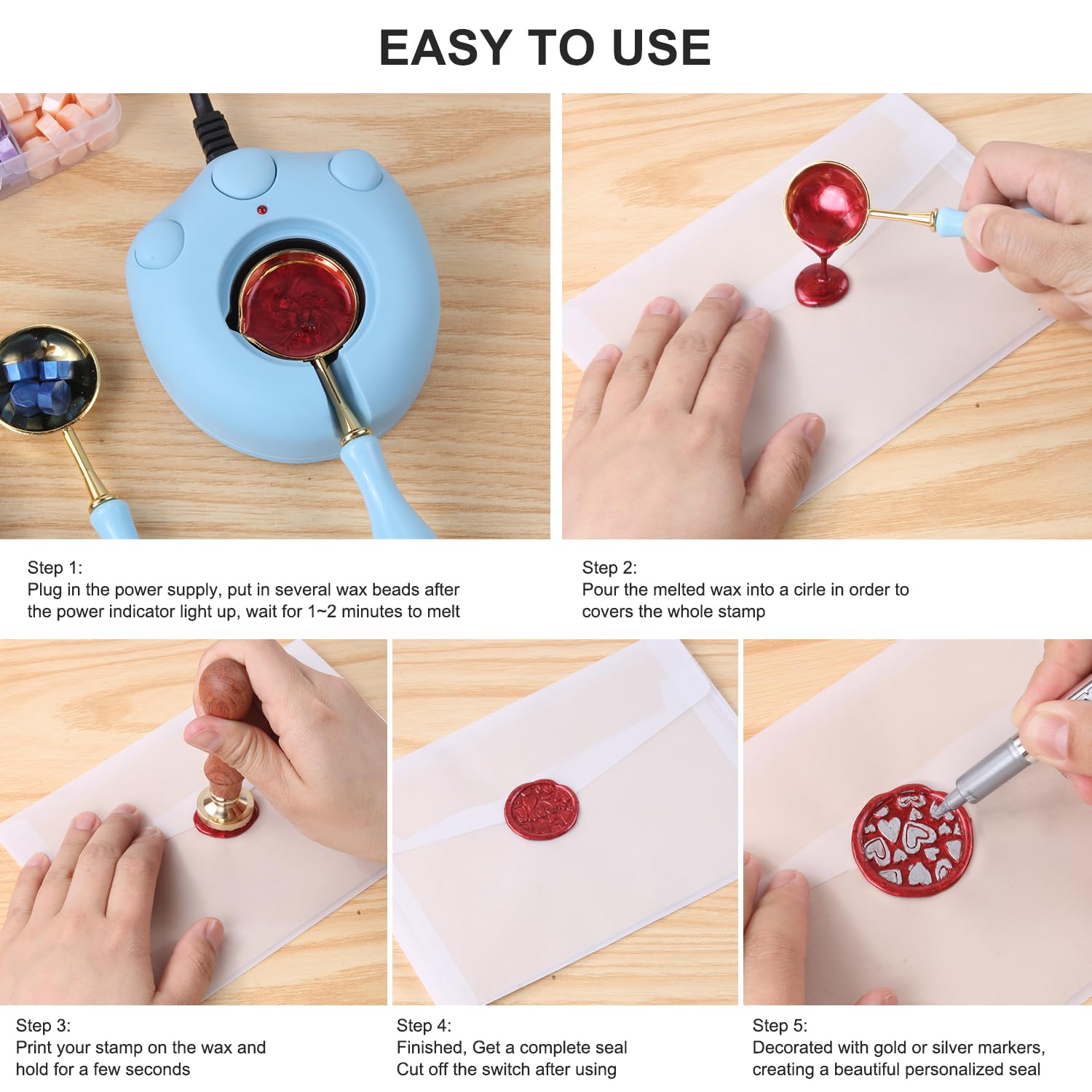 EASY TO USE

Step 1:
Plug in the power supply, put in several wax beads after the power indicator light up, wait for 1~2 minutes to melt

Step 2:
Pour the melted wax into a cirle in order to covers the whole stamp

Step 3:
Print your stamp on the wax and hold for a few seconds

Step 4:
Finished, Get a complete seal
Cut off the switch after using

Step 5:
Decorated with gold or silver markers, creating a beautiful personalized seal