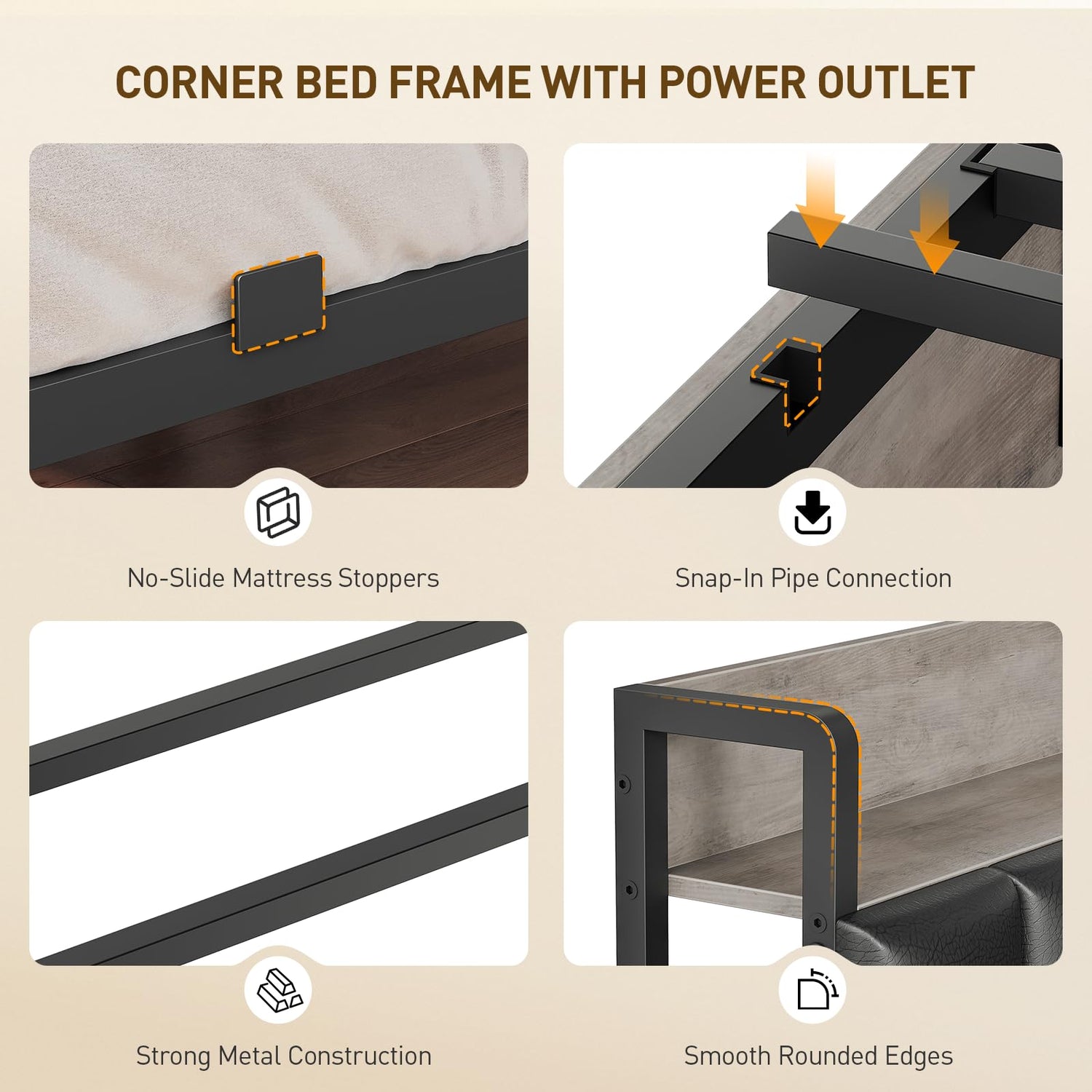 CORNER BED FRAME WITH POWER OUTLET

No-Slide Mattress Stoppers

Snap-In Pipe Connection

Strong Metal Construction

Smooth Rounded Edges