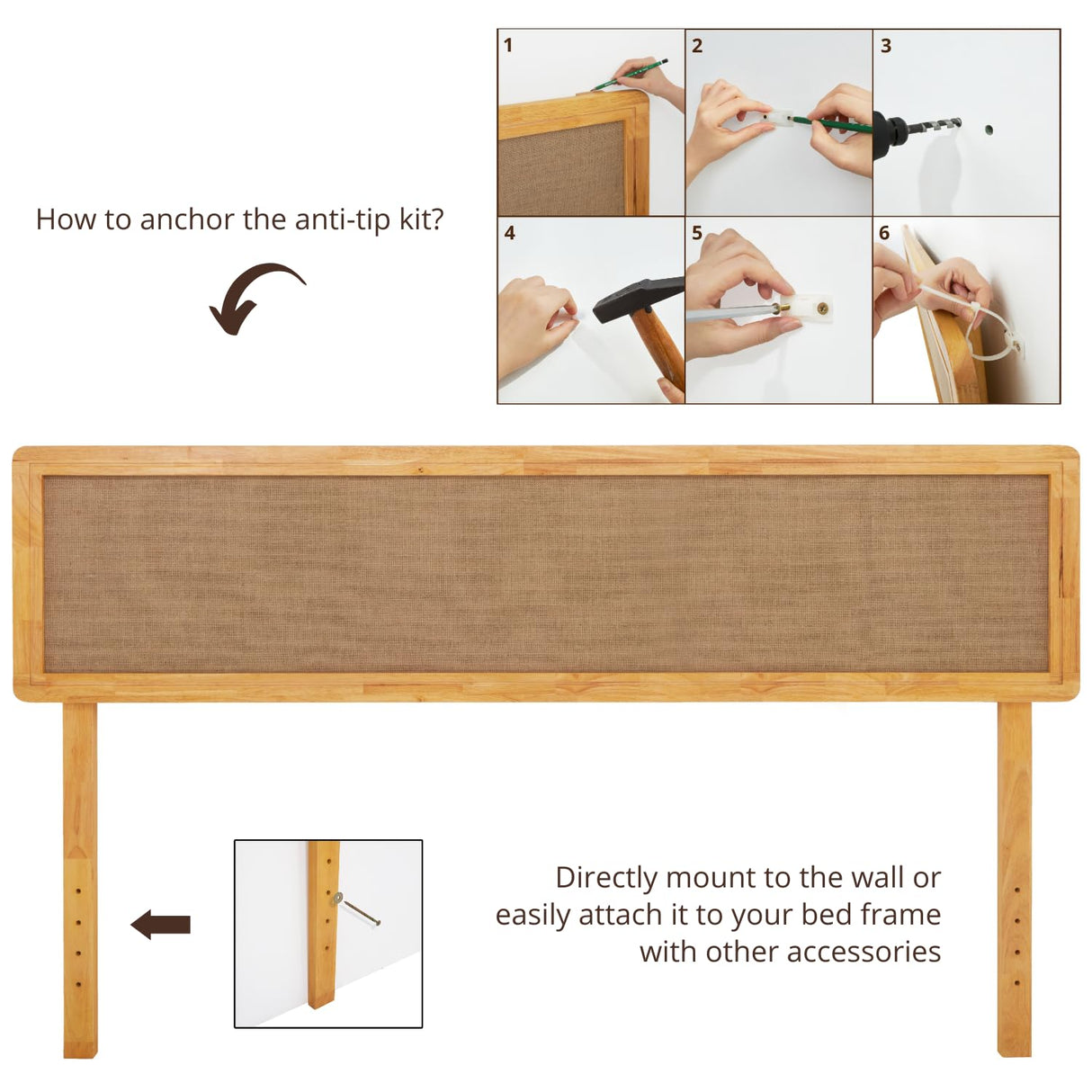 How to anchor the anti-tip kit?

1

2

3

4

5

6

Directly mount to the wall or easily attach it to your bed frame with other accessories