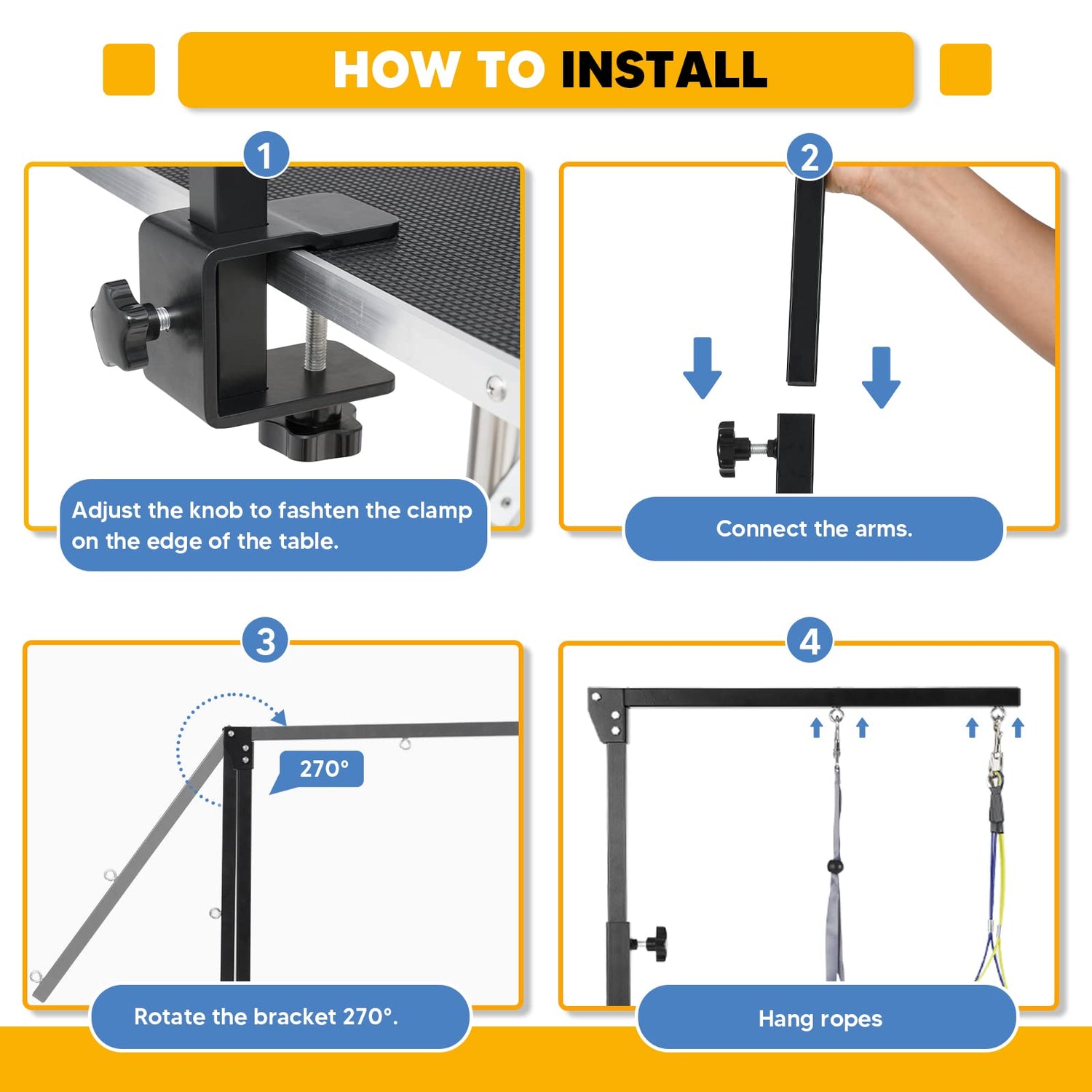 HOW TO INSTALL

1

Adjust the knob to fashten the clamp on the edge of the table.

2

Connect the arms.

3

270°

Rotate the bracket 270°.

4

Hang ropes