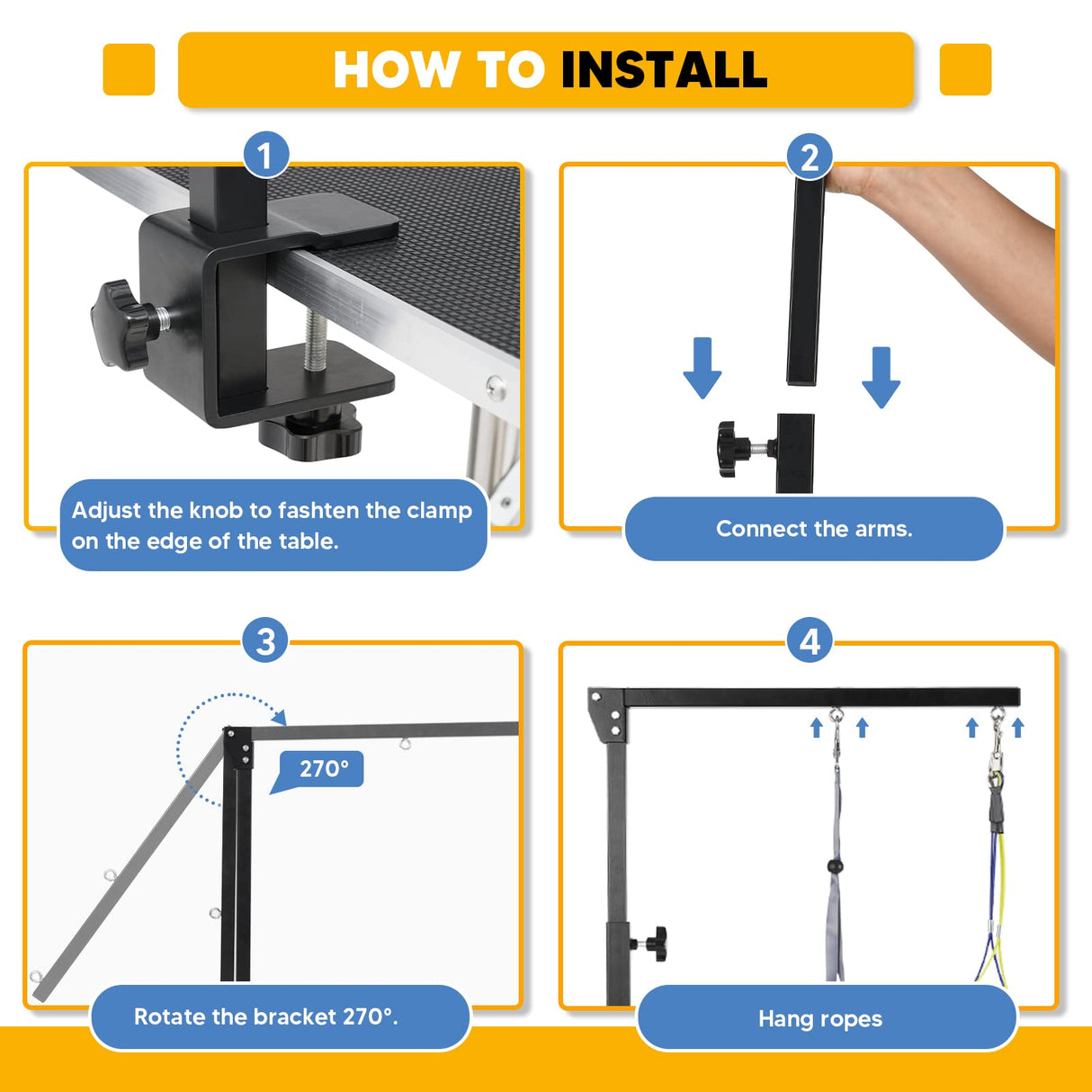 HOW TO INSTALL

1

Adjust the knob to fashten the clamp on the edge of the table.

2

Connect the arms.

3

270°

Rotate the bracket 270°.

4

Hang ropes