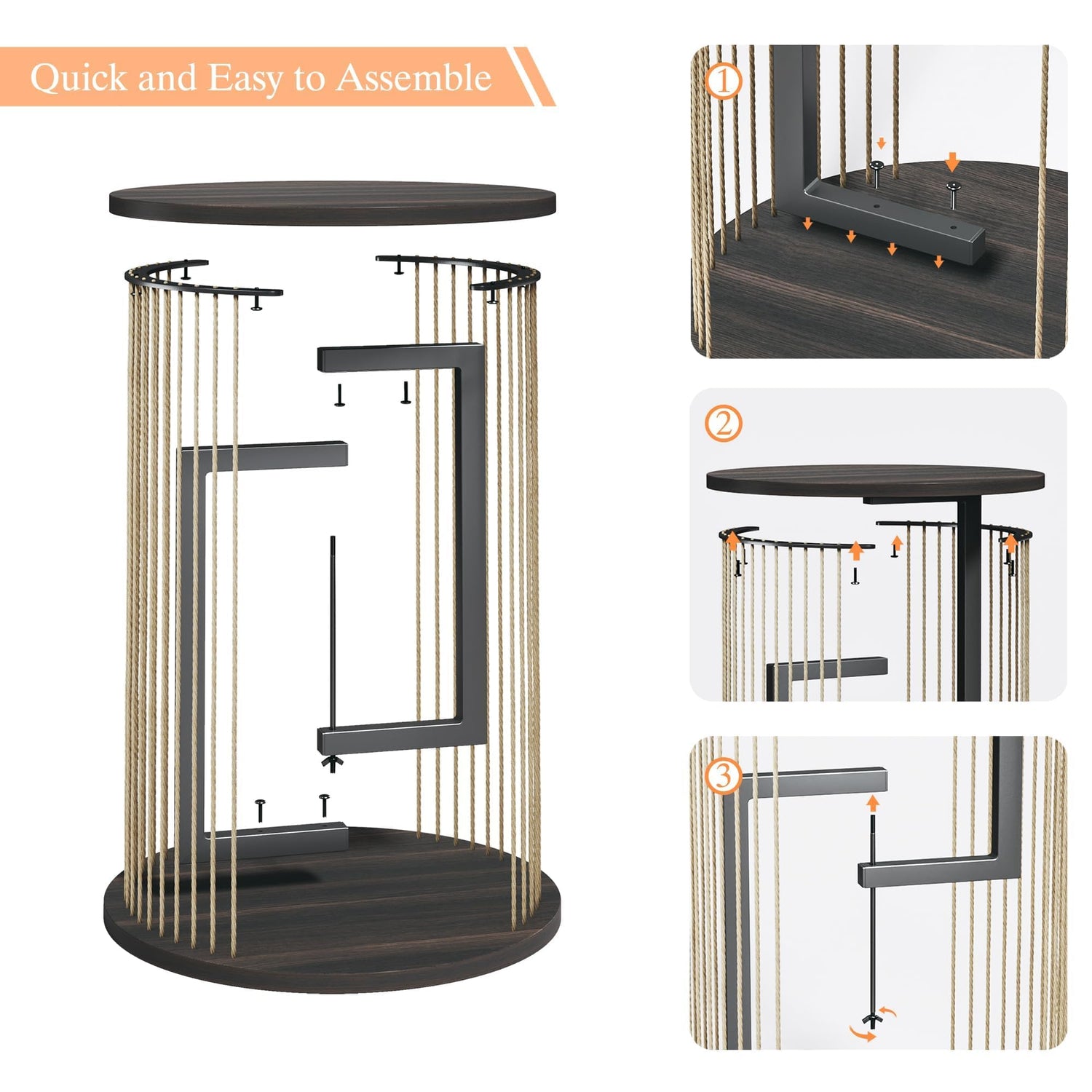 Quick and Easy to Assemble

①

②

③