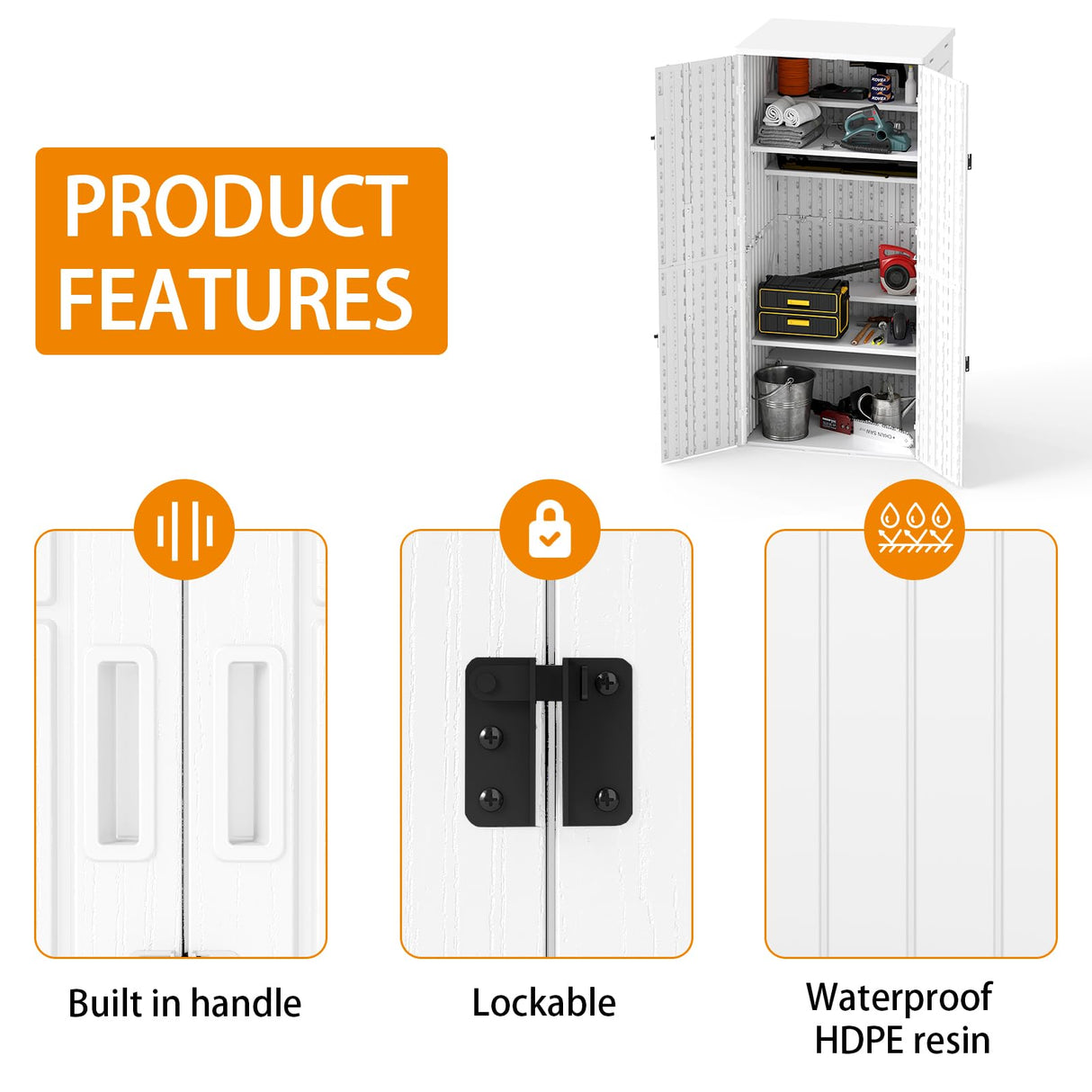 PRODUCT FEATURES

Built in handle

Lockable

Waterproof HDPE resin