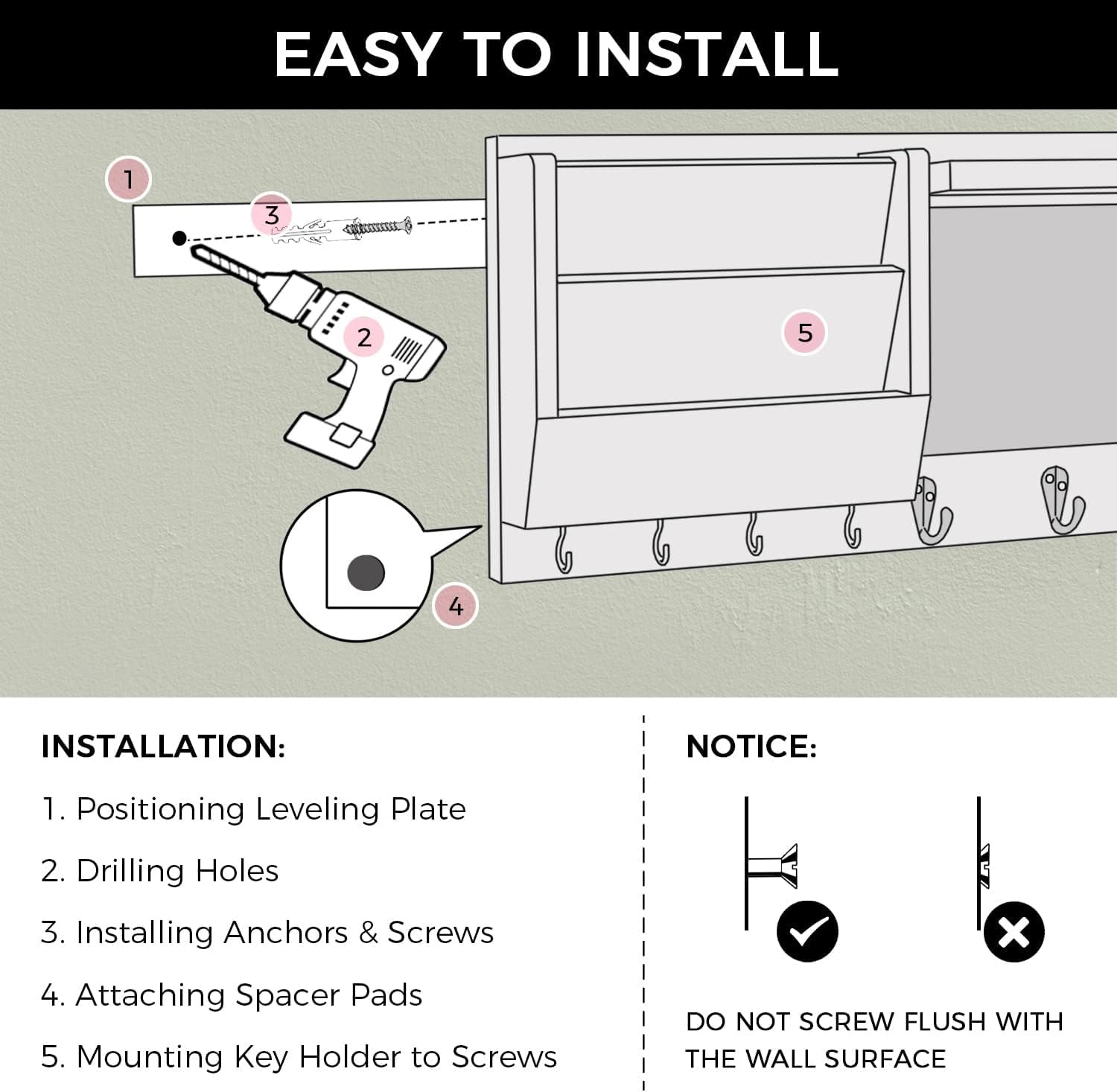 EASY TO INSTALL

1

3

2

5

4

INSTALLATION:

1. Positioning Leveling Plate

2. Drilling Holes

3. Installing Anchors & Screws

4. Attaching Spacer Pads

5. Mounting Key Holder to Screws

NOTICE:

DO NOT SCREW FLUSH WITH THE WALL SURFACE