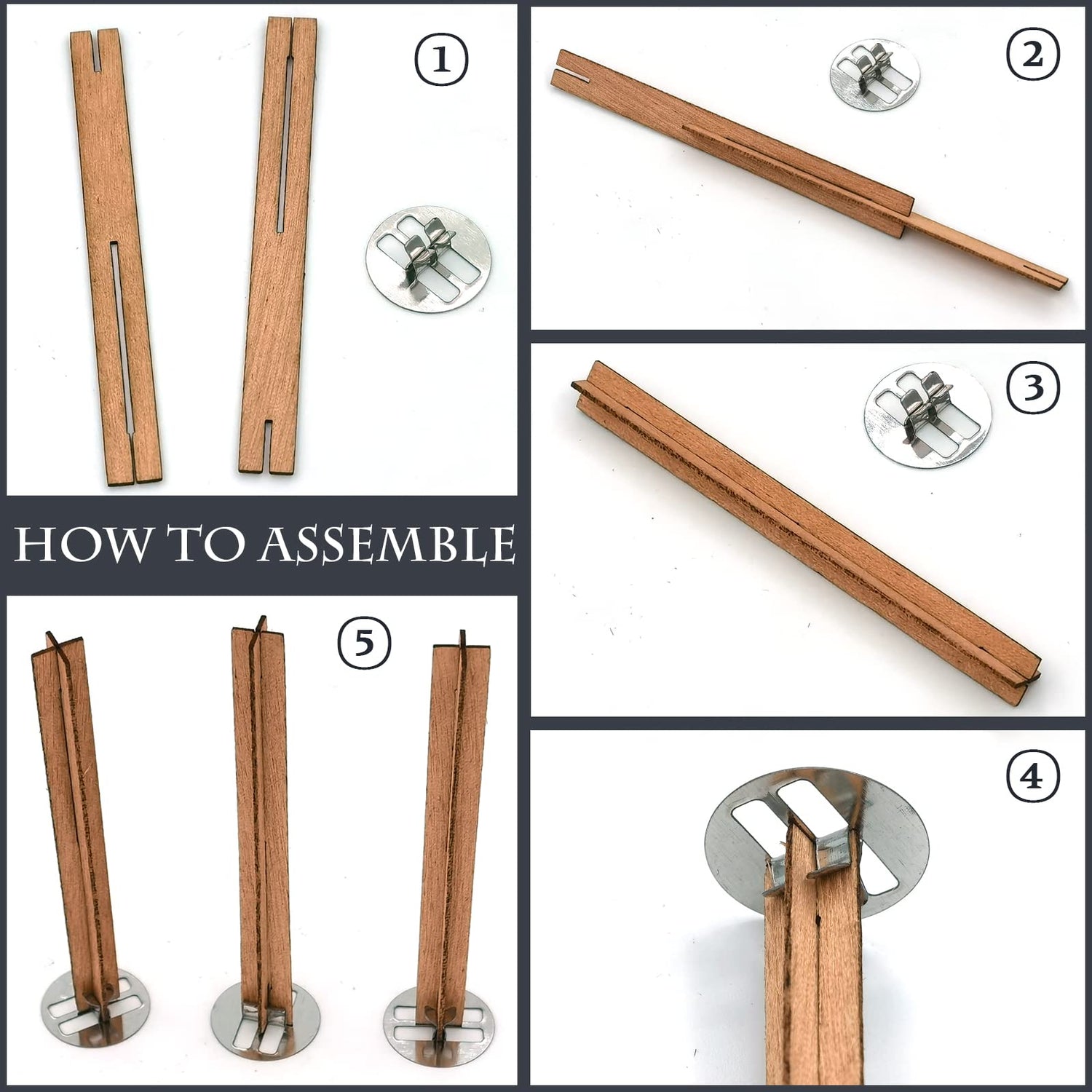 ①

②

③

HOW TO ASSEMBLE

⑤

④