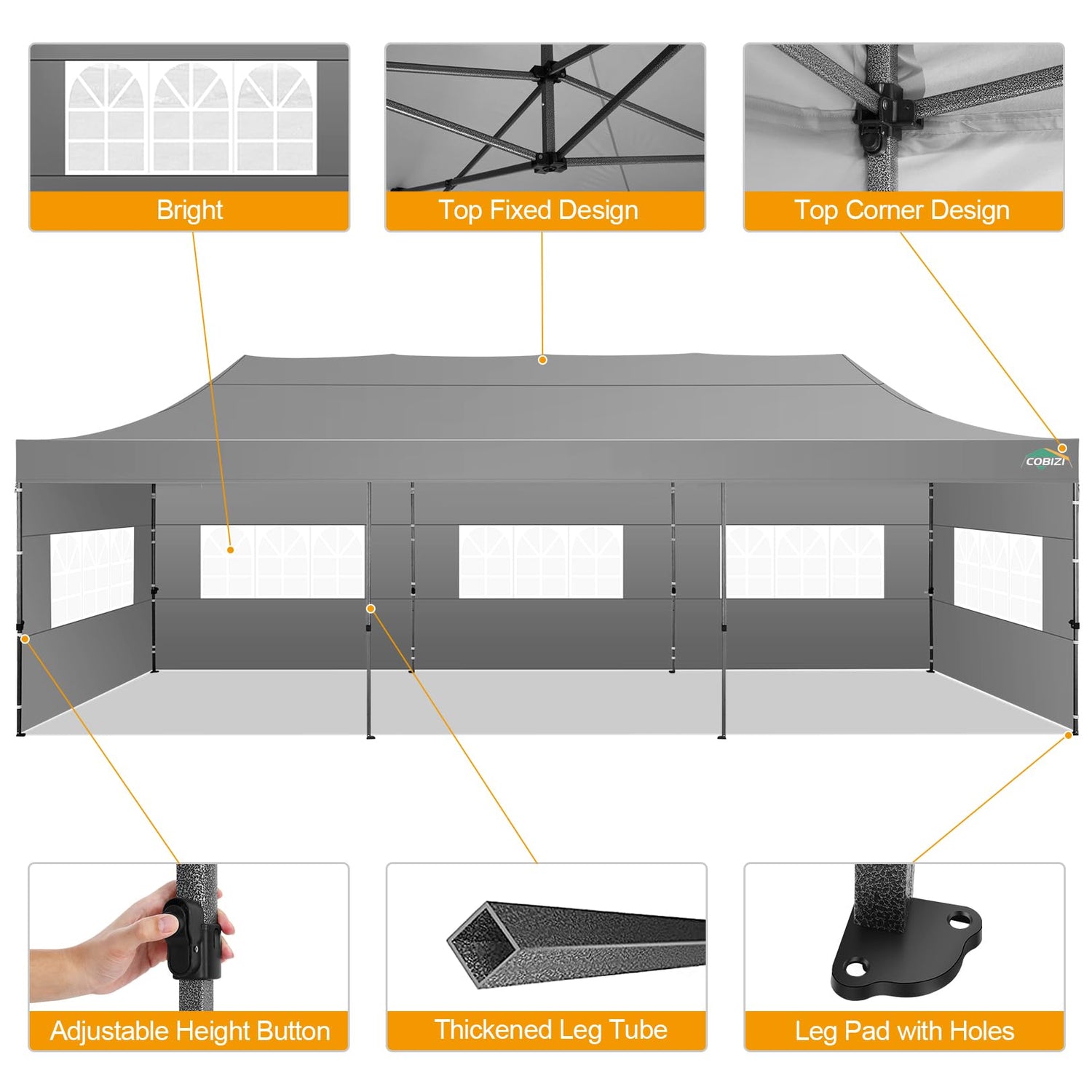 Bright

Top Fixed Design

Top Corner Design

COBIZI

Adjustable Height Button

Thickened Leg Tube

Leg Pad with Holes