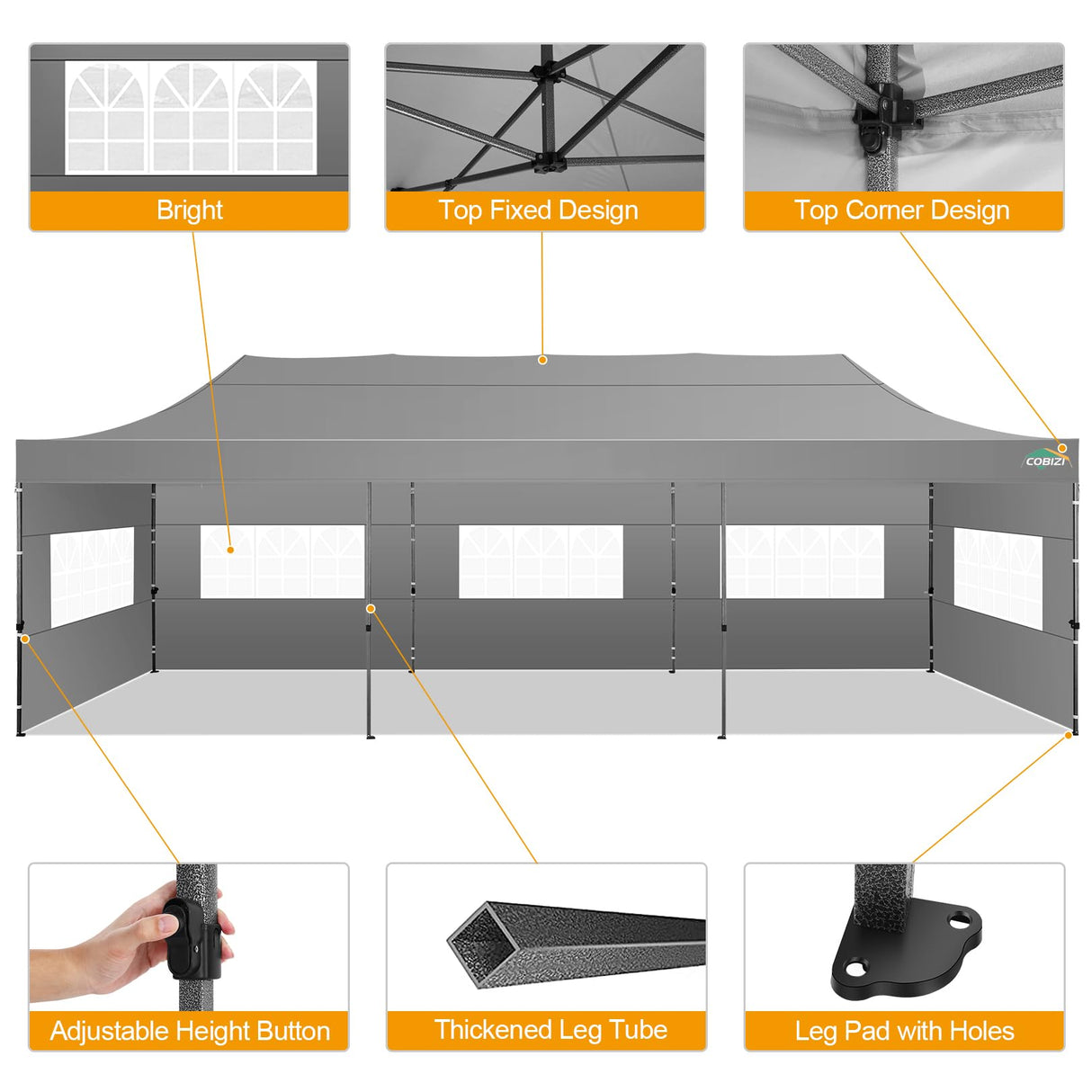 Bright

Top Fixed Design

Top Corner Design

COBIZI

Adjustable Height Button

Thickened Leg Tube

Leg Pad with Holes