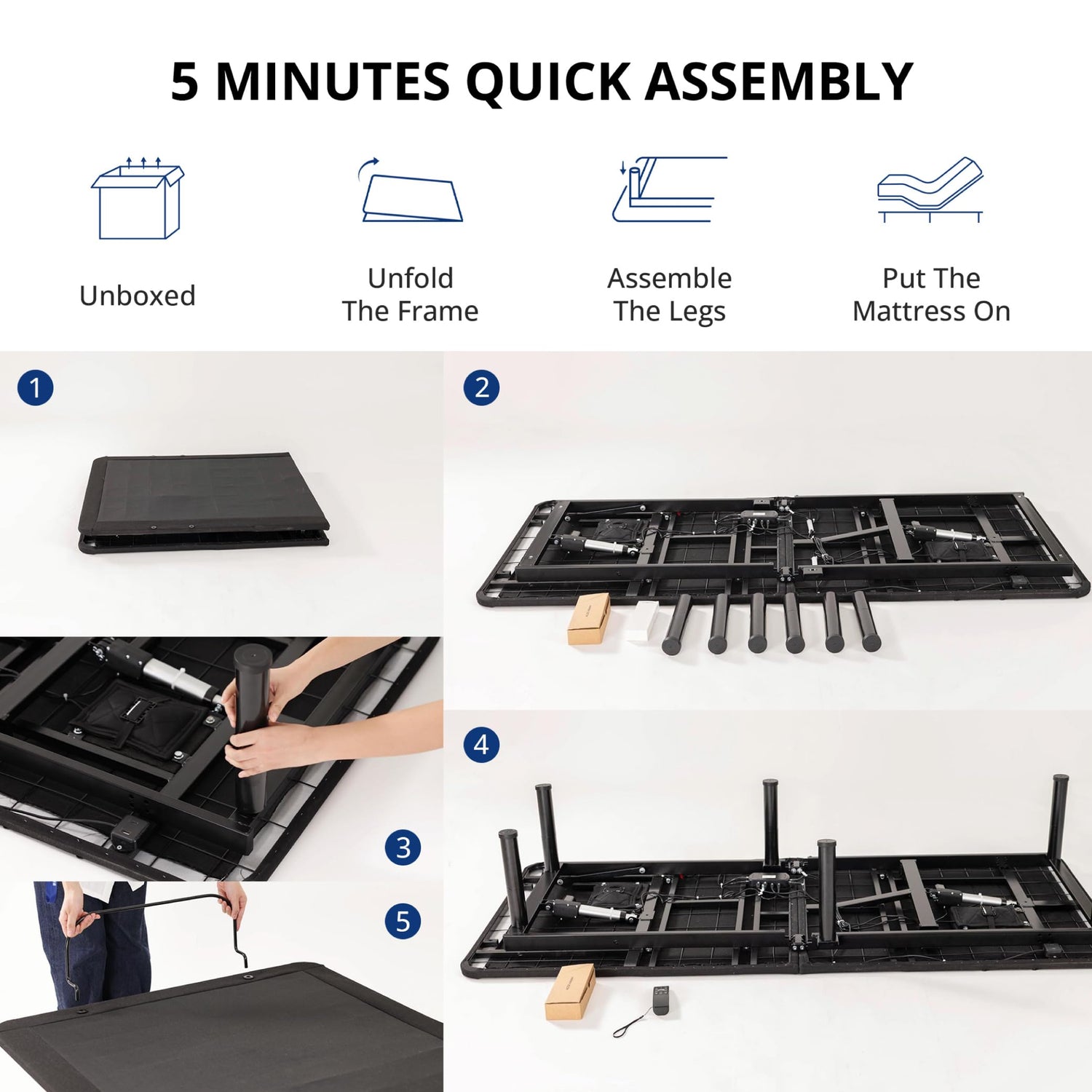 5 MINUTES QUICK ASSEMBLY

Unboxed

Unfold The Frame

Assemble The Legs

Put The Mattress On

1

2

3

4

5