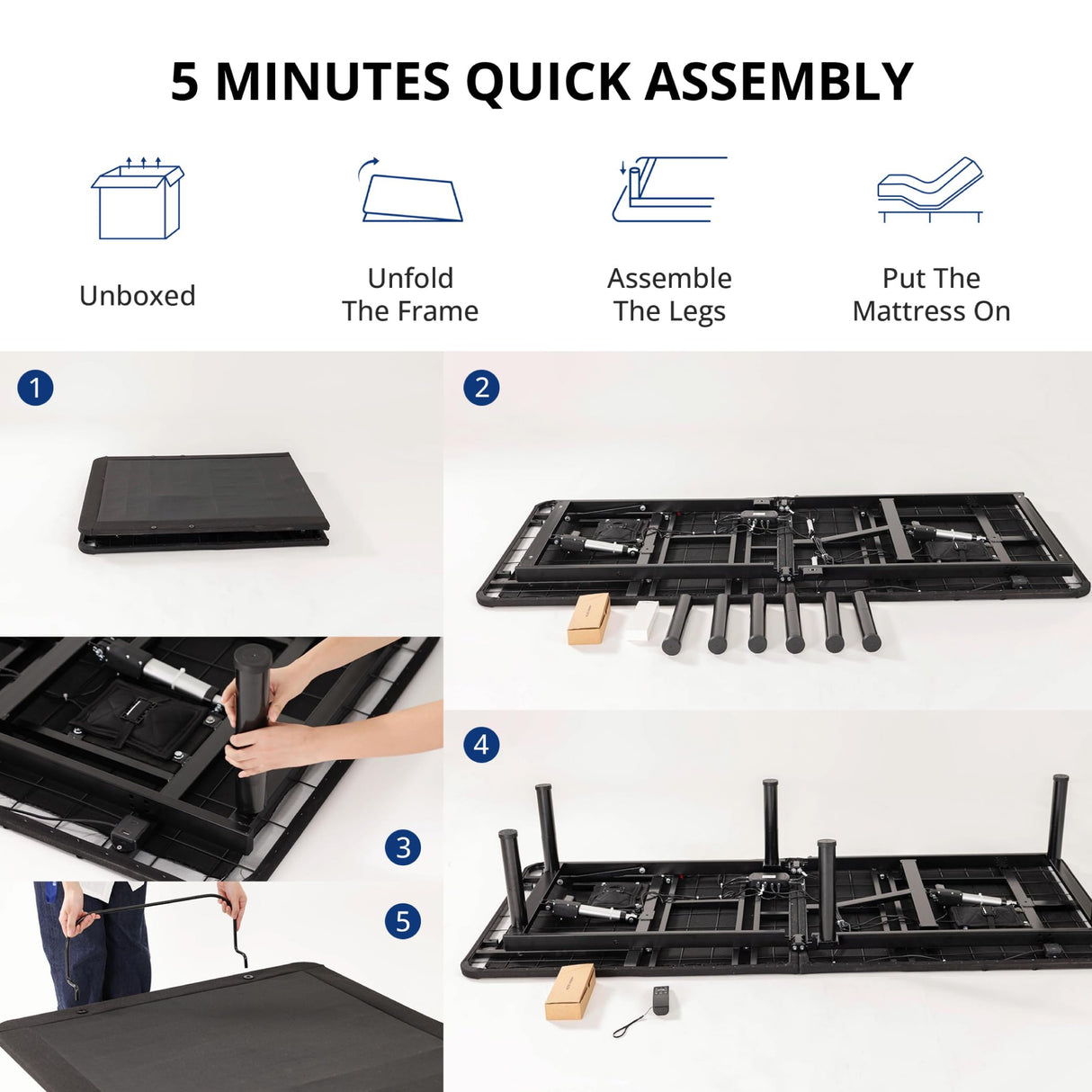 5 MINUTES QUICK ASSEMBLY

Unboxed

Unfold The Frame

Assemble The Legs

Put The Mattress On

1

2

3

4

5