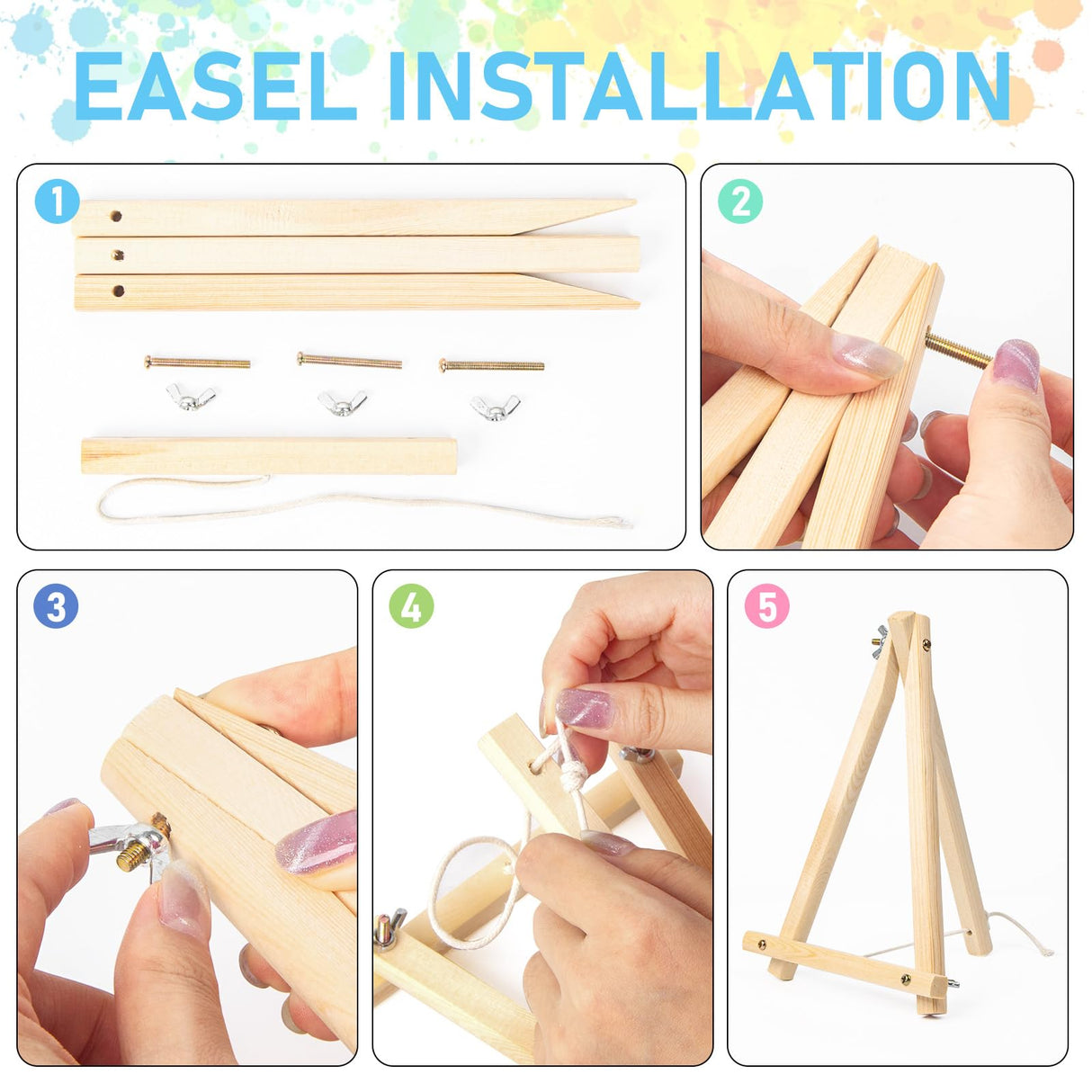 EASEL INSTALLATION

1

2

3

4

5