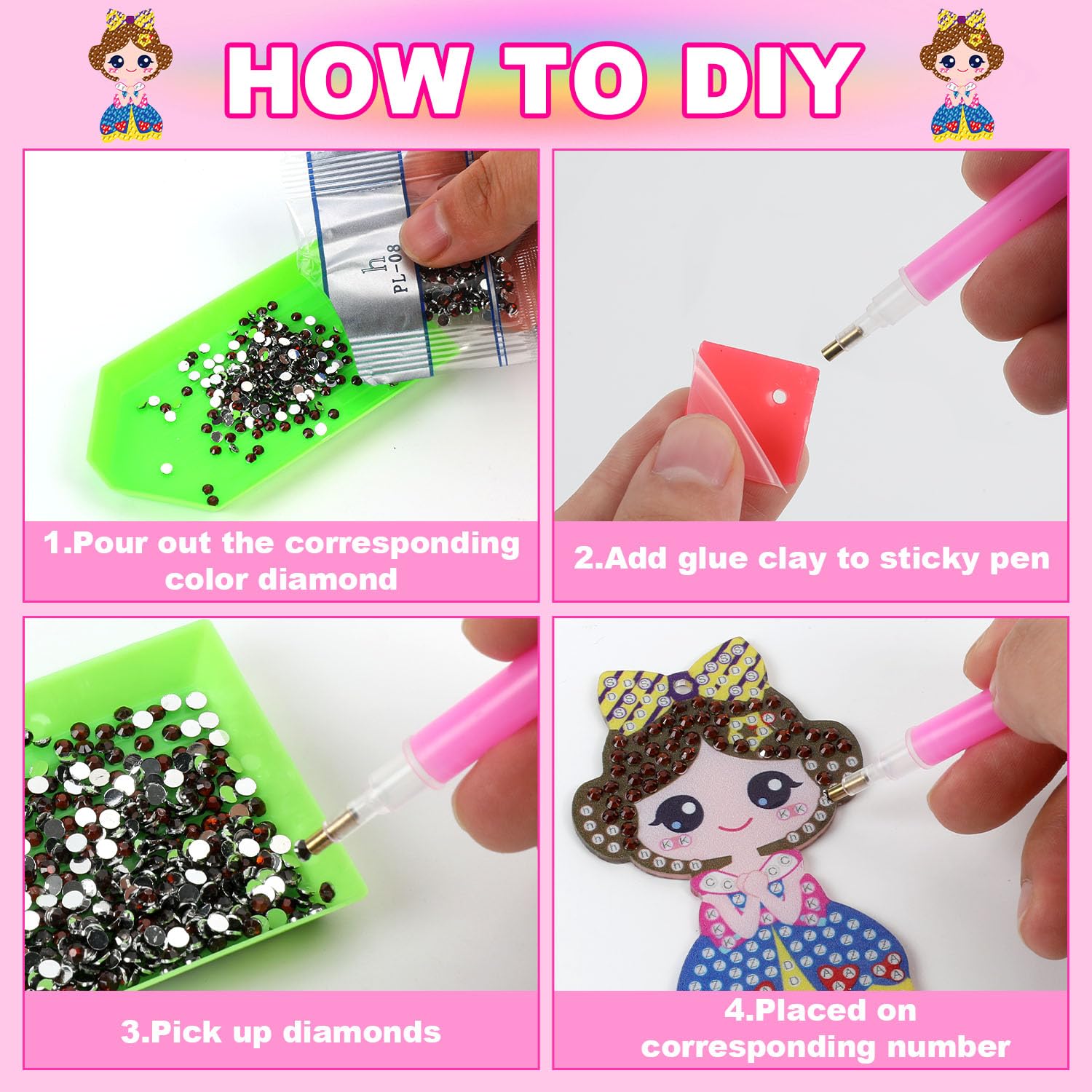 HOW TO DIY

h
PL-08

1.Pour out the corresponding color diamond

2.Add glue clay to sticky pen

3.Pick up diamonds

4.Placed on corresponding number