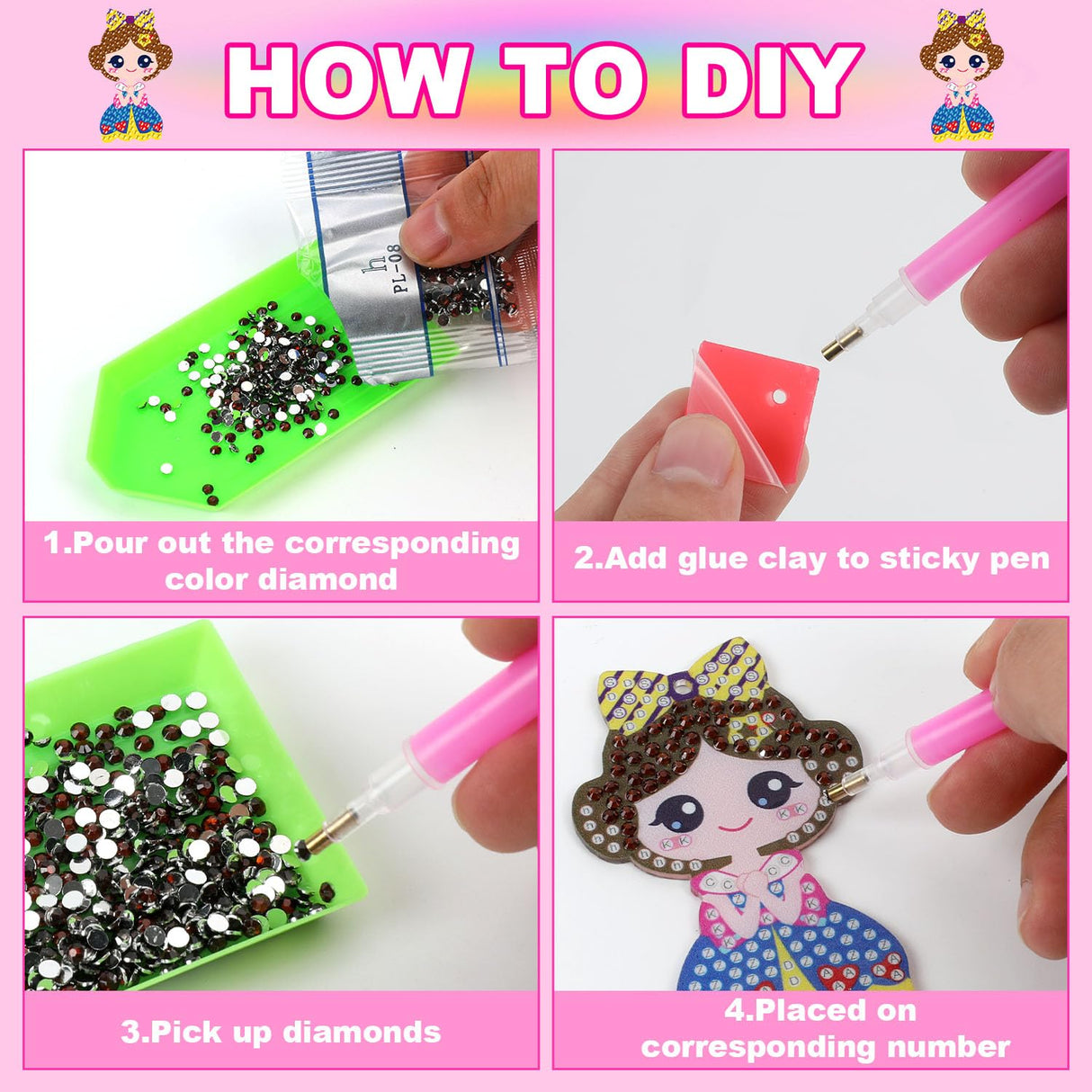 HOW TO DIY

h
PL-08

1.Pour out the corresponding color diamond

2.Add glue clay to sticky pen

3.Pick up diamonds

4.Placed on corresponding number