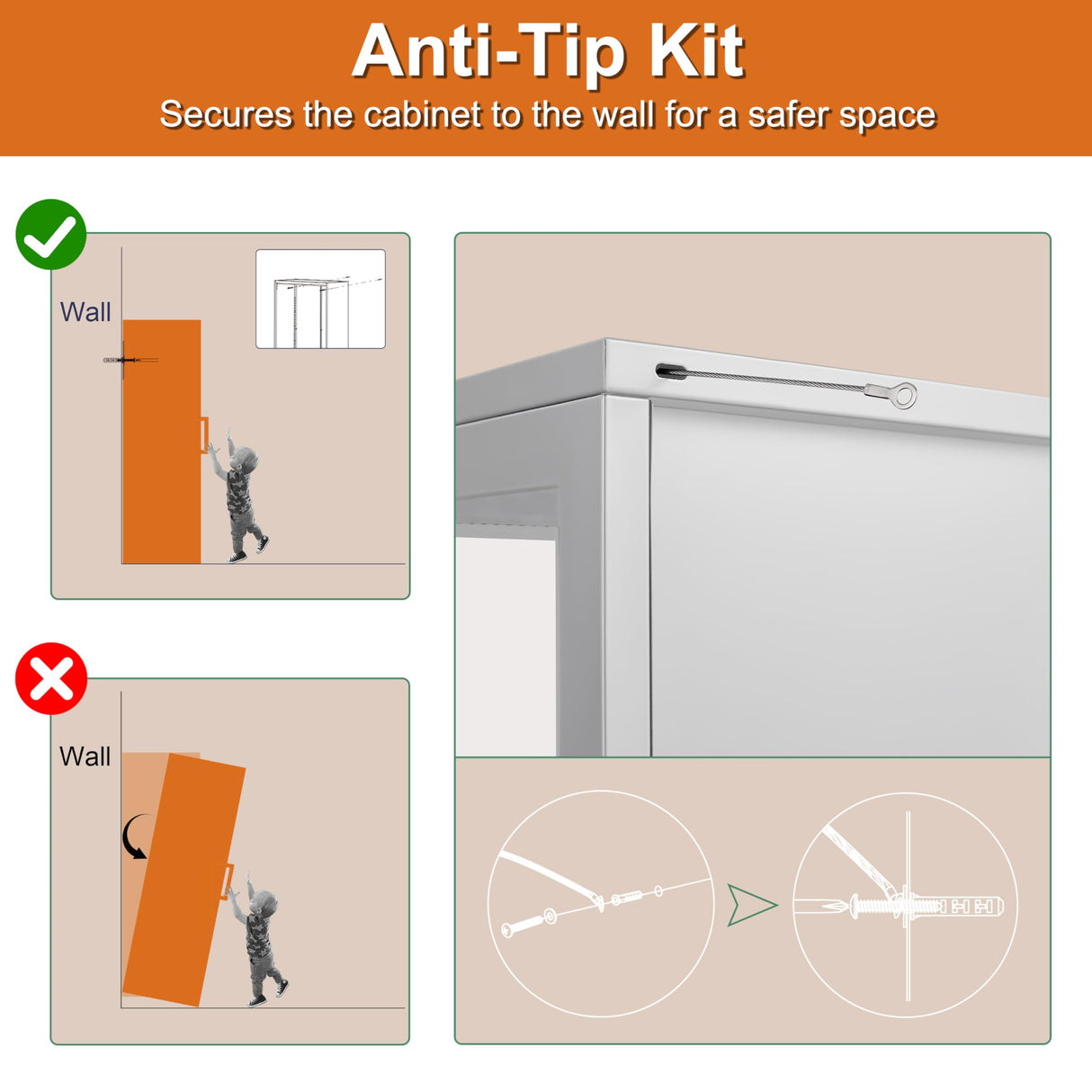 Anti-Tip Kit
Secures the cabinet to the wall for a safer space

Wall

Wall