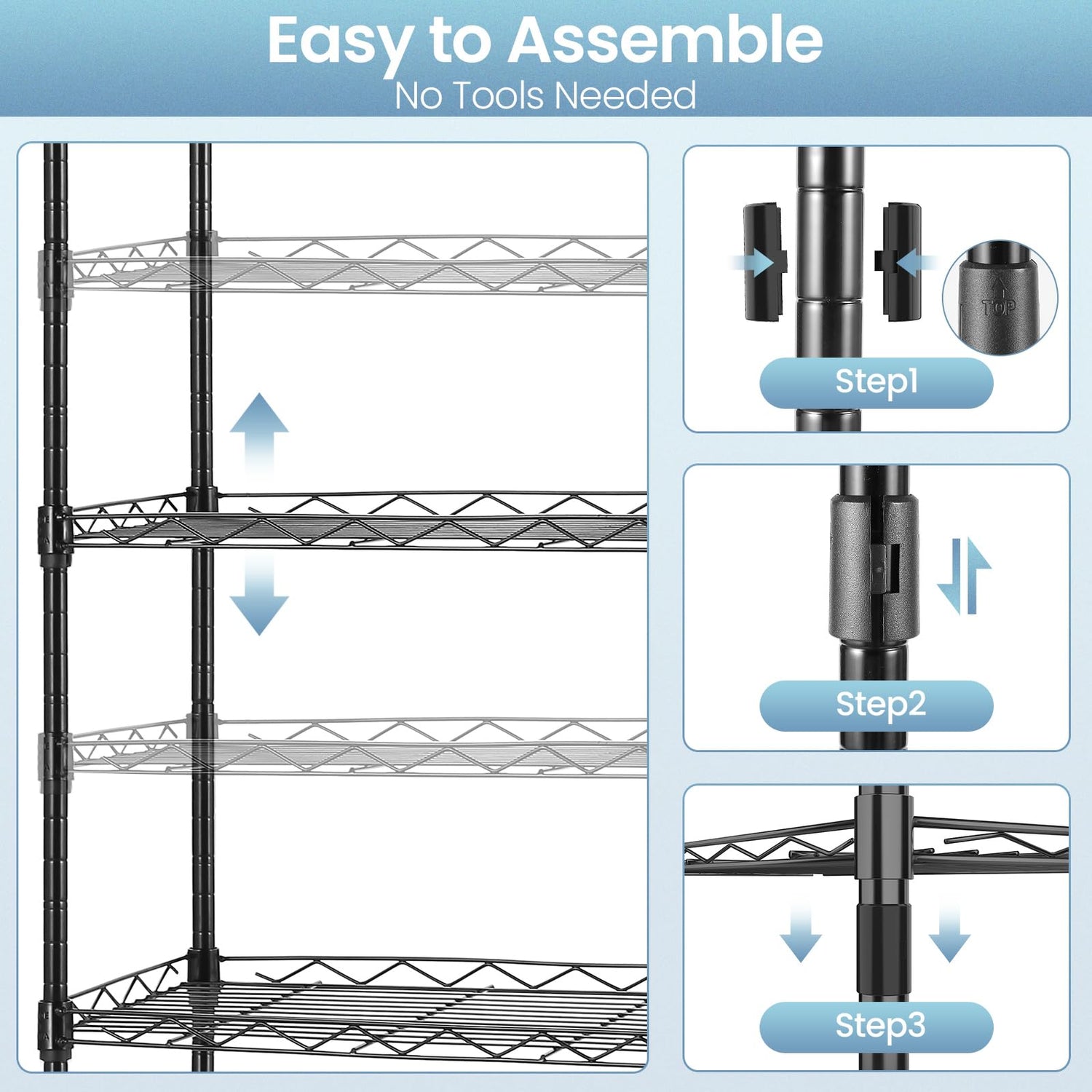 Easy to Assemble
No Tools Needed

TOP

Step1

Step2

Step3