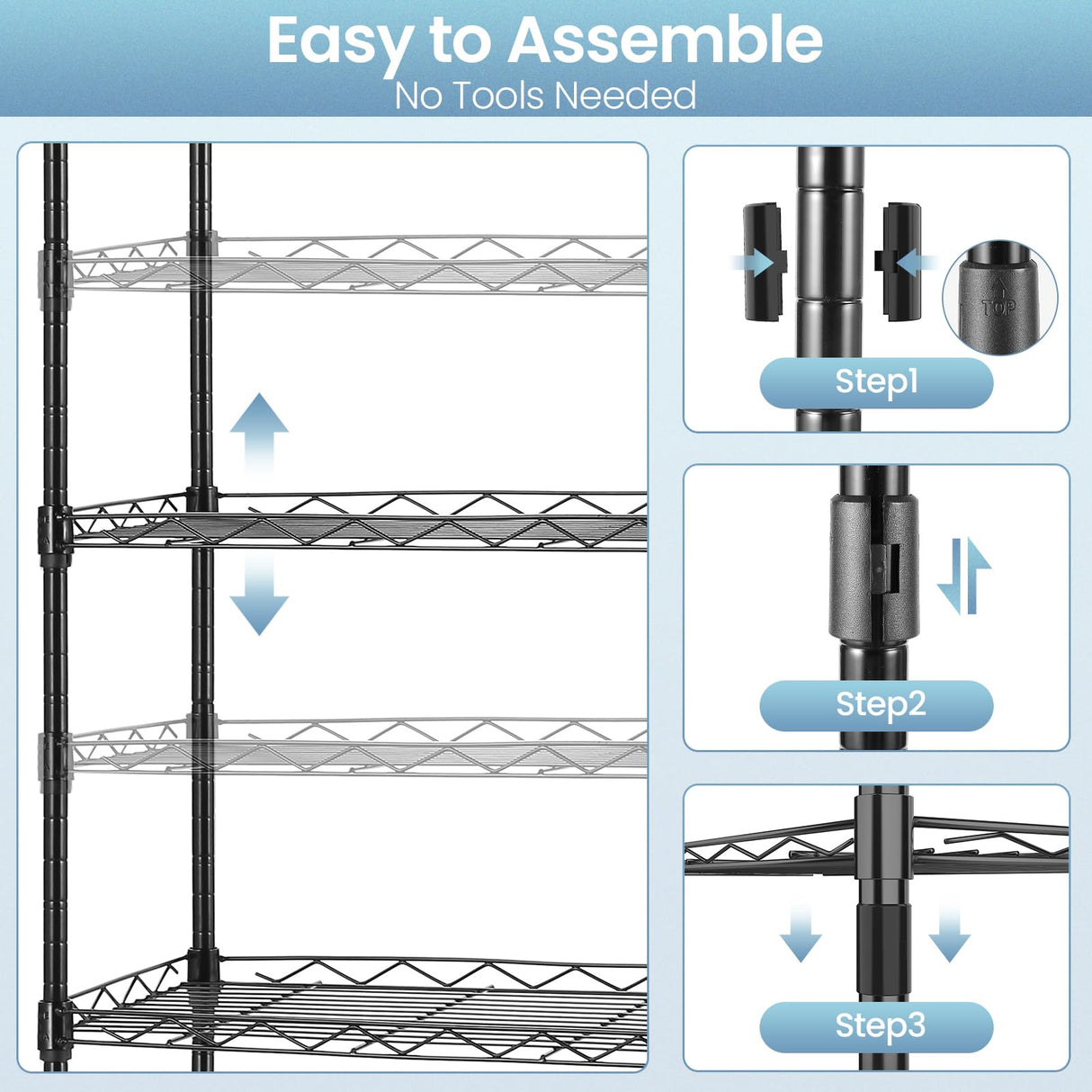 Easy to Assemble
No Tools Needed

TOP

Step1

Step2

Step3