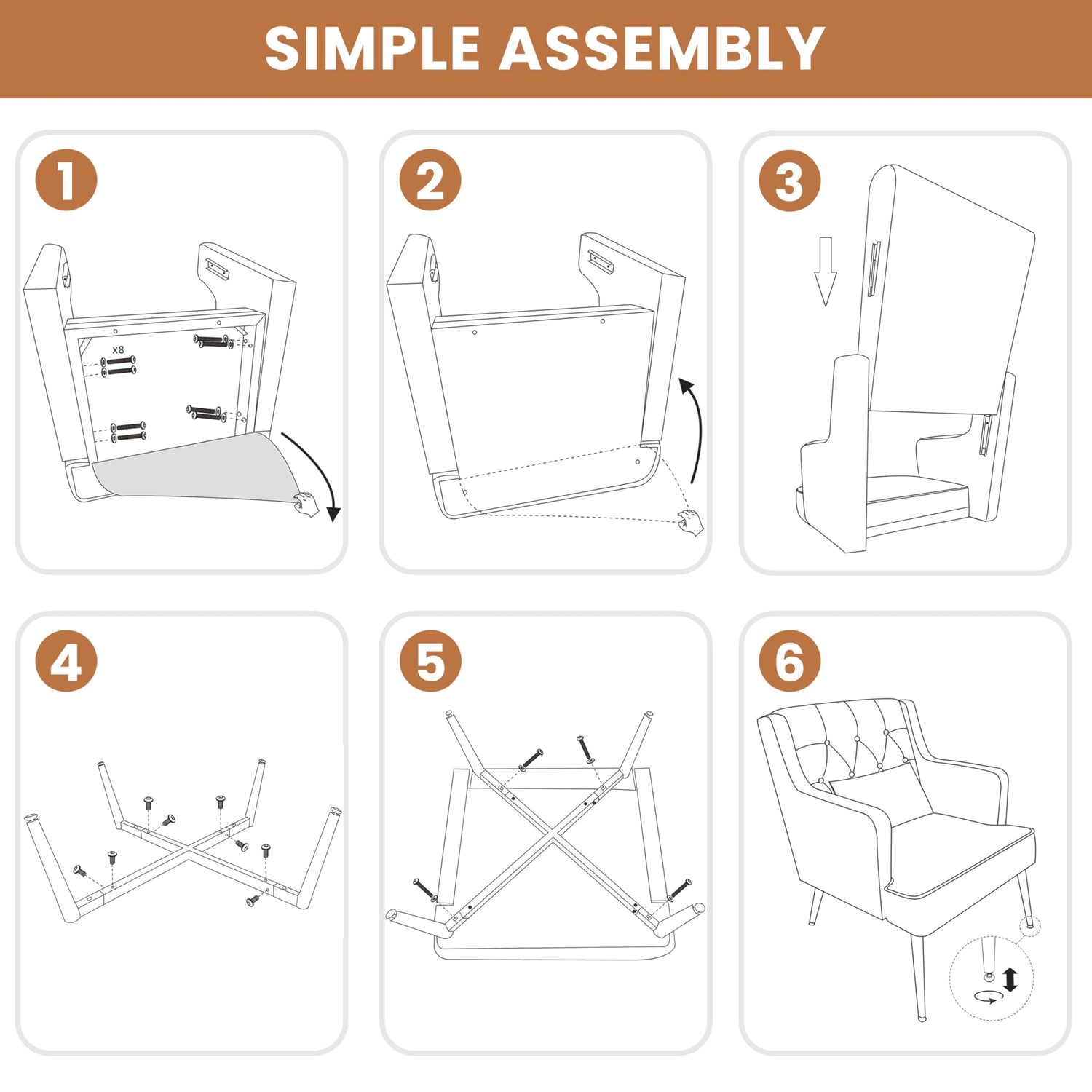 SIMPLE ASSEMBLY

1

x8

2

3

4

5

6