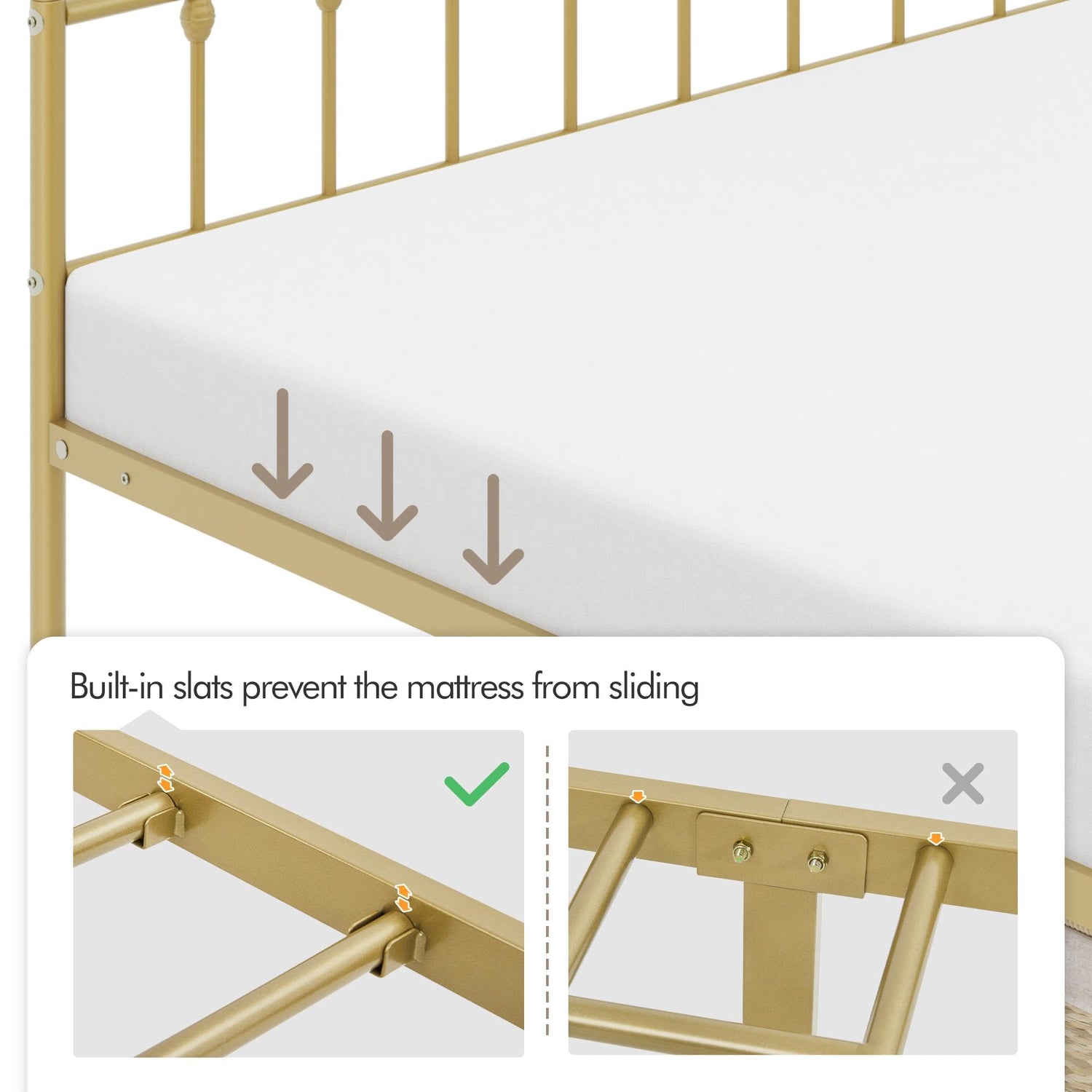 Built-in slats prevent the mattress from sliding