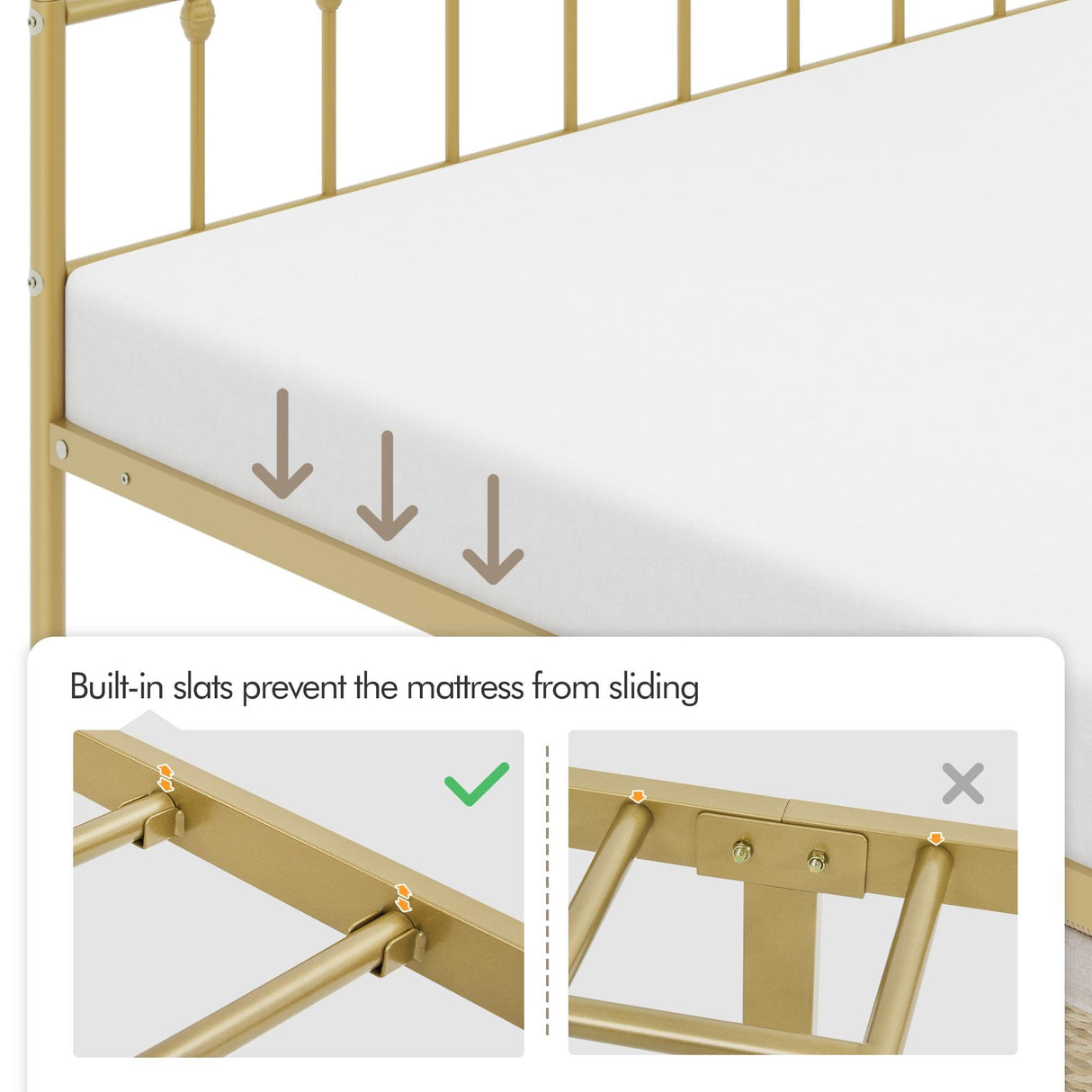 Built-in slats prevent the mattress from sliding