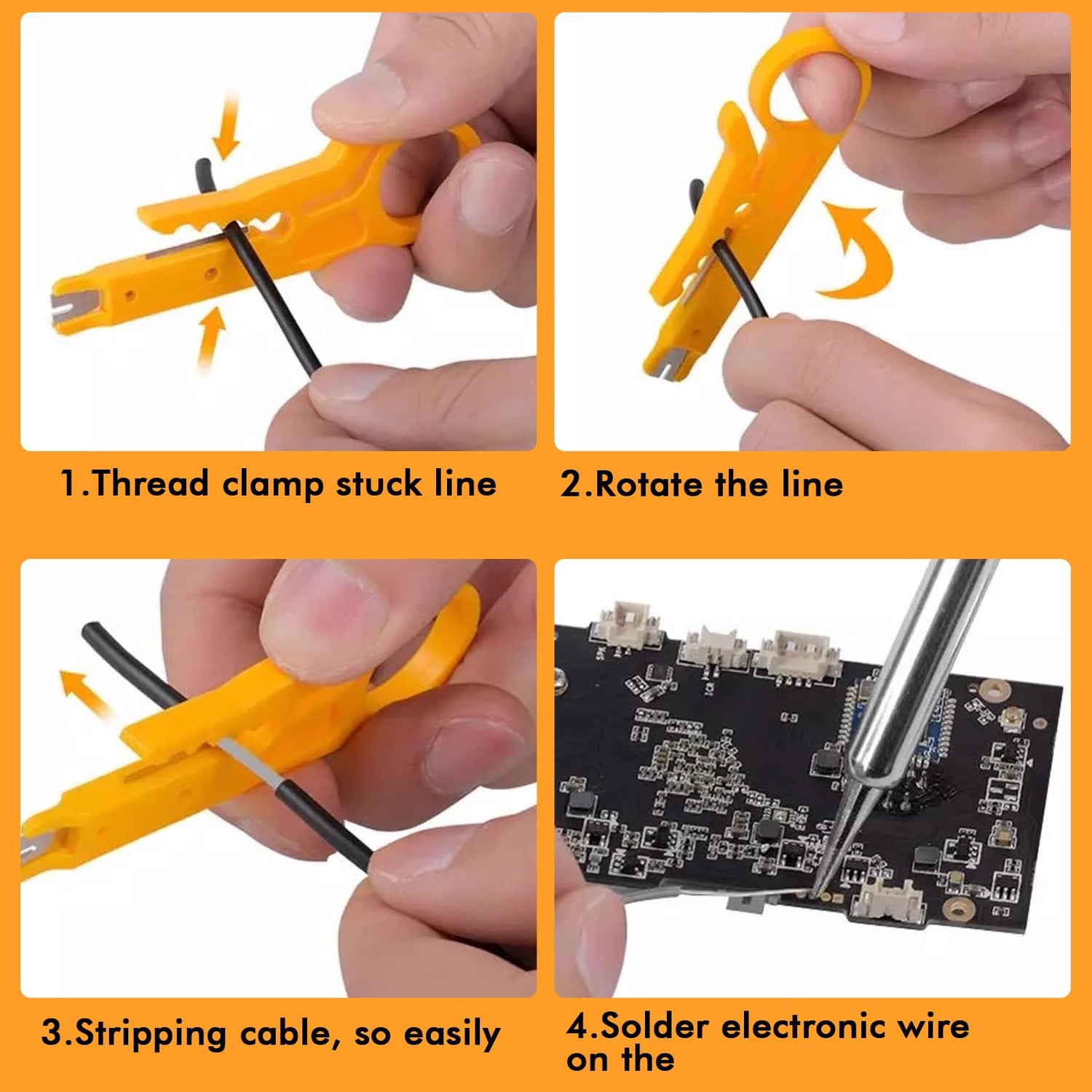 1.Thread clamp stuck line

2.Rotate the line

3.Stripping cable, so easily

4.Solder electronic wire on the