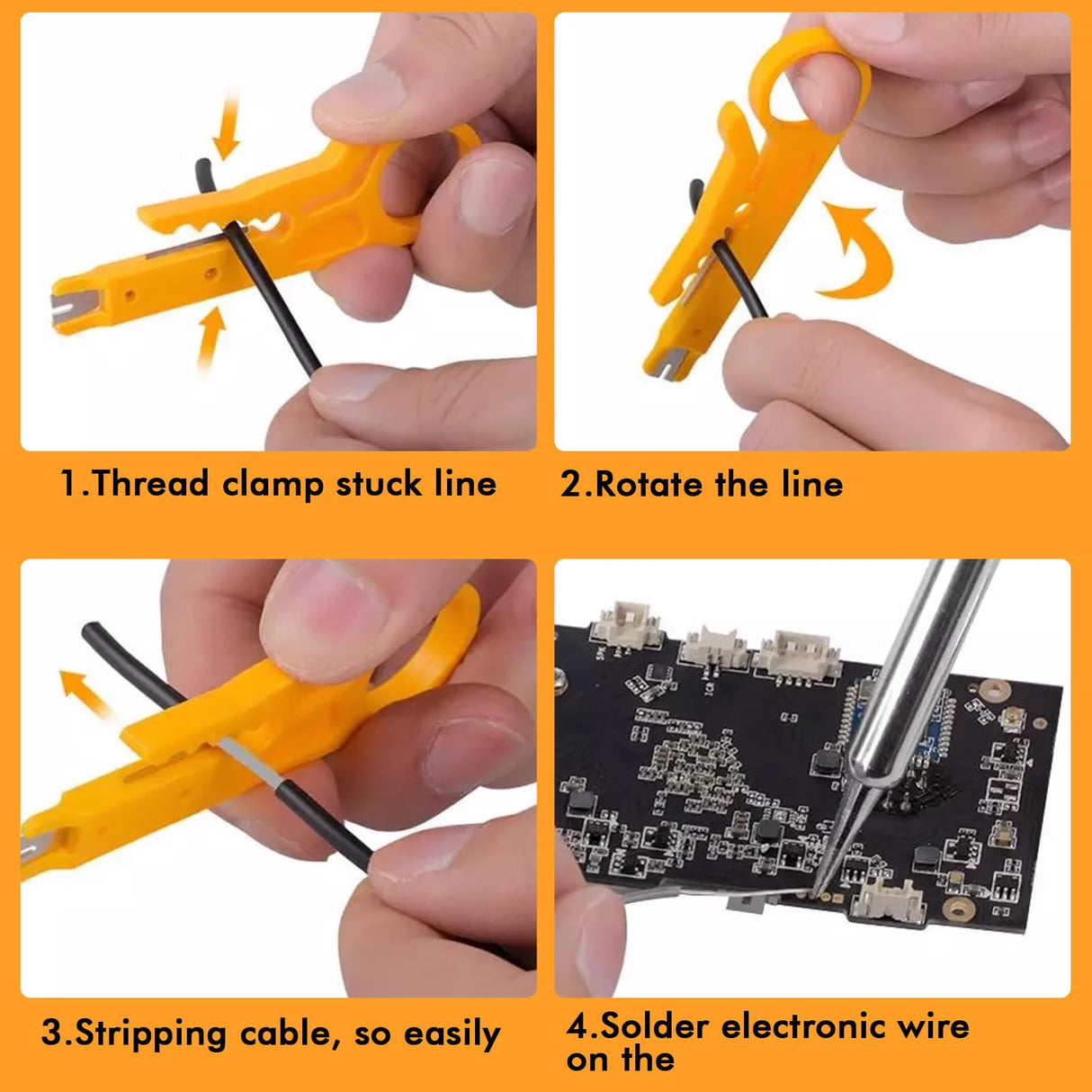 1.Thread clamp stuck line

2.Rotate the line

3.Stripping cable, so easily

4.Solder electronic wire on the