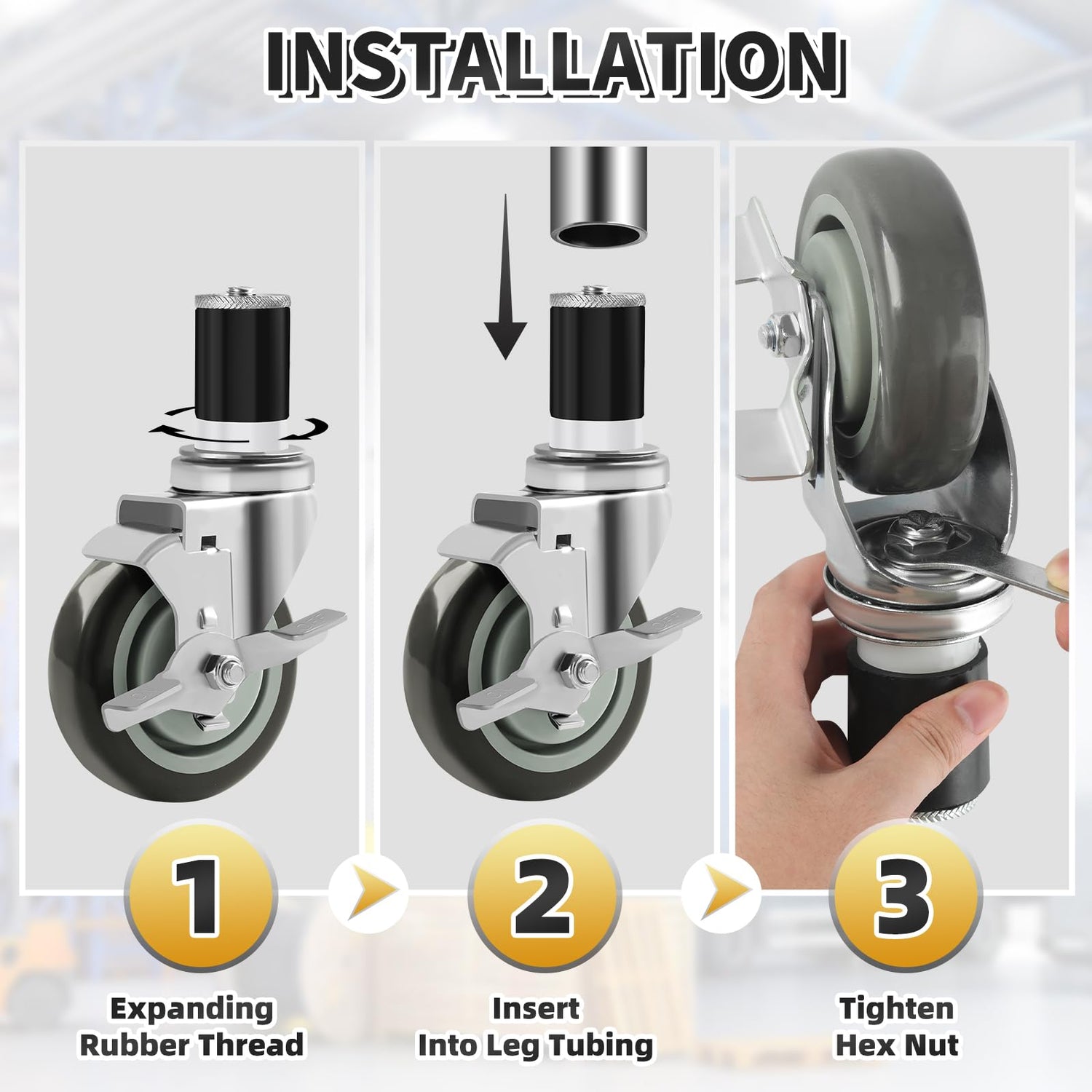 INSTALLATION

1

Expanding Rubber Thread

2

Insert Into Leg Tubing

3

Tighten Hex Nut