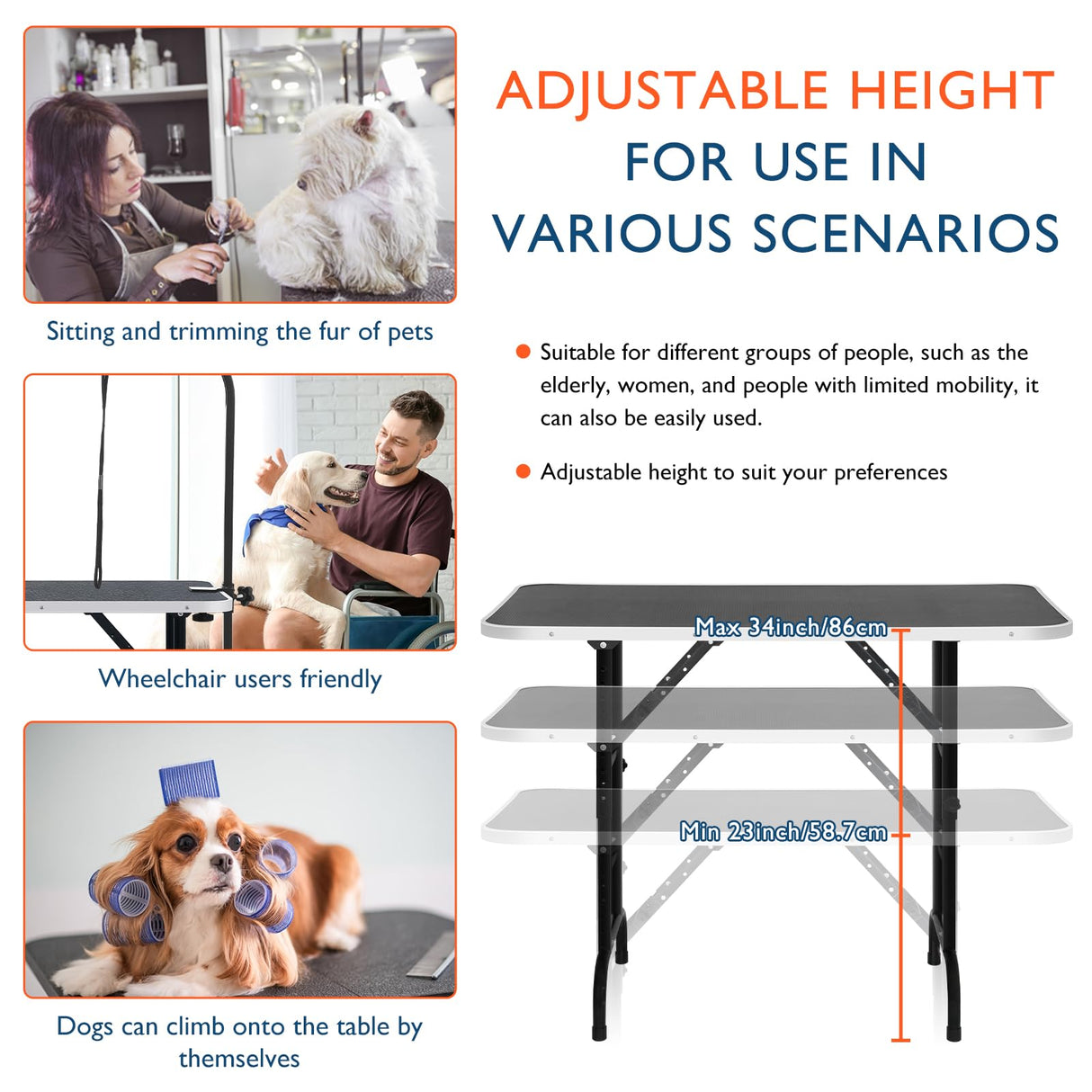 Sitting and trimming the fur of pets

Wheelchair users friendly

Dogs can climb onto the table by themselves

ADJUSTABLE HEIGHT
FOR USE IN
VARIOUS SCENARIOS

Suitable for different groups of people, such as the elderly, women, and people with limited mobility, it can also be easily used.

Adjustable height to suit your preferences

Max 34inch/86cm

Min 23inch/58.7cm