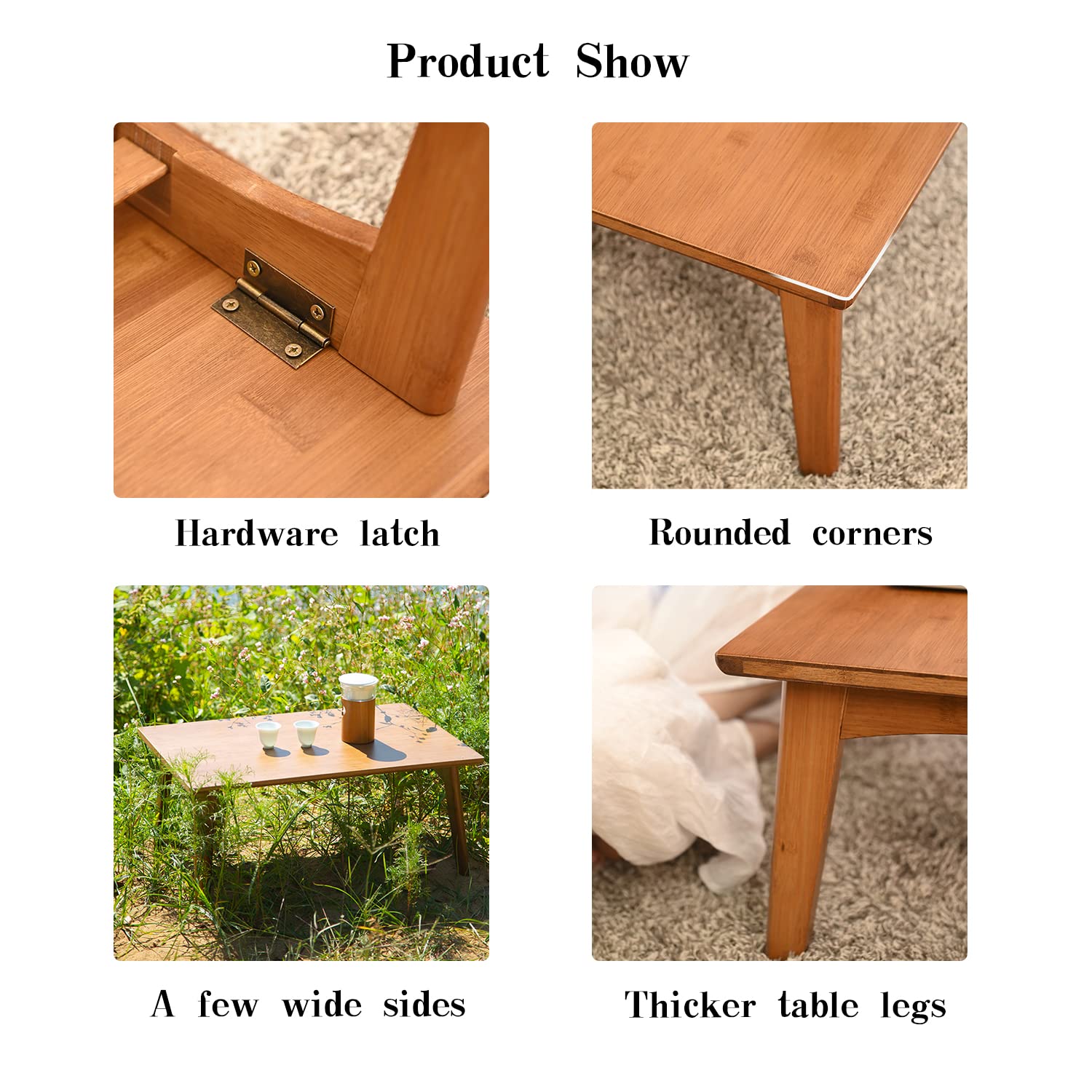 Product Show

Hardware latch

Rounded corners

A few wide sides

Thicker table legs