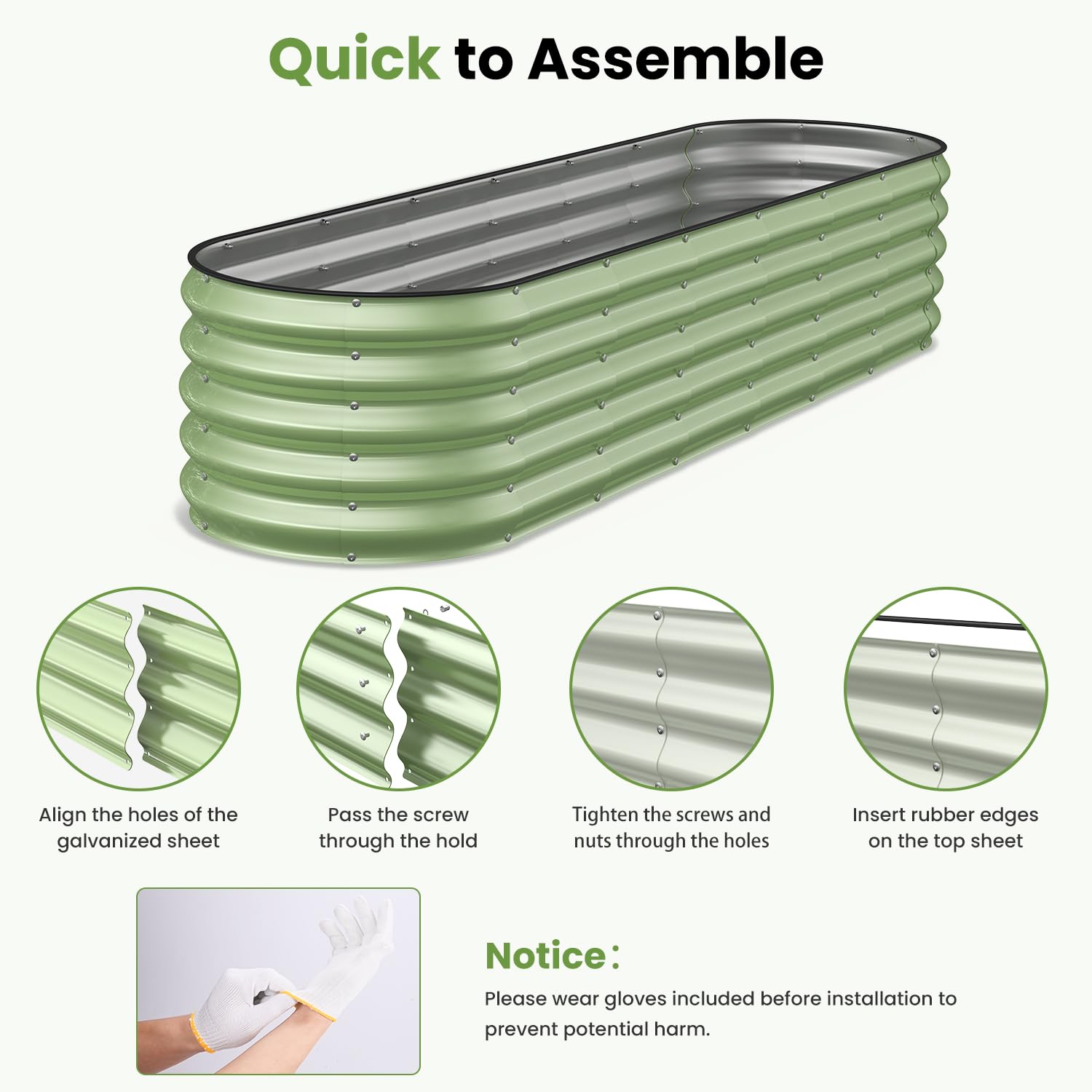 Quick to Assemble

Align the holes of the galvanized sheet

Pass the screw through the hold

Tighten the screws and nuts through the holes

Insert rubber edges on the top sheet

Notice：

Please wear gloves included before installation to prevent potential harm.