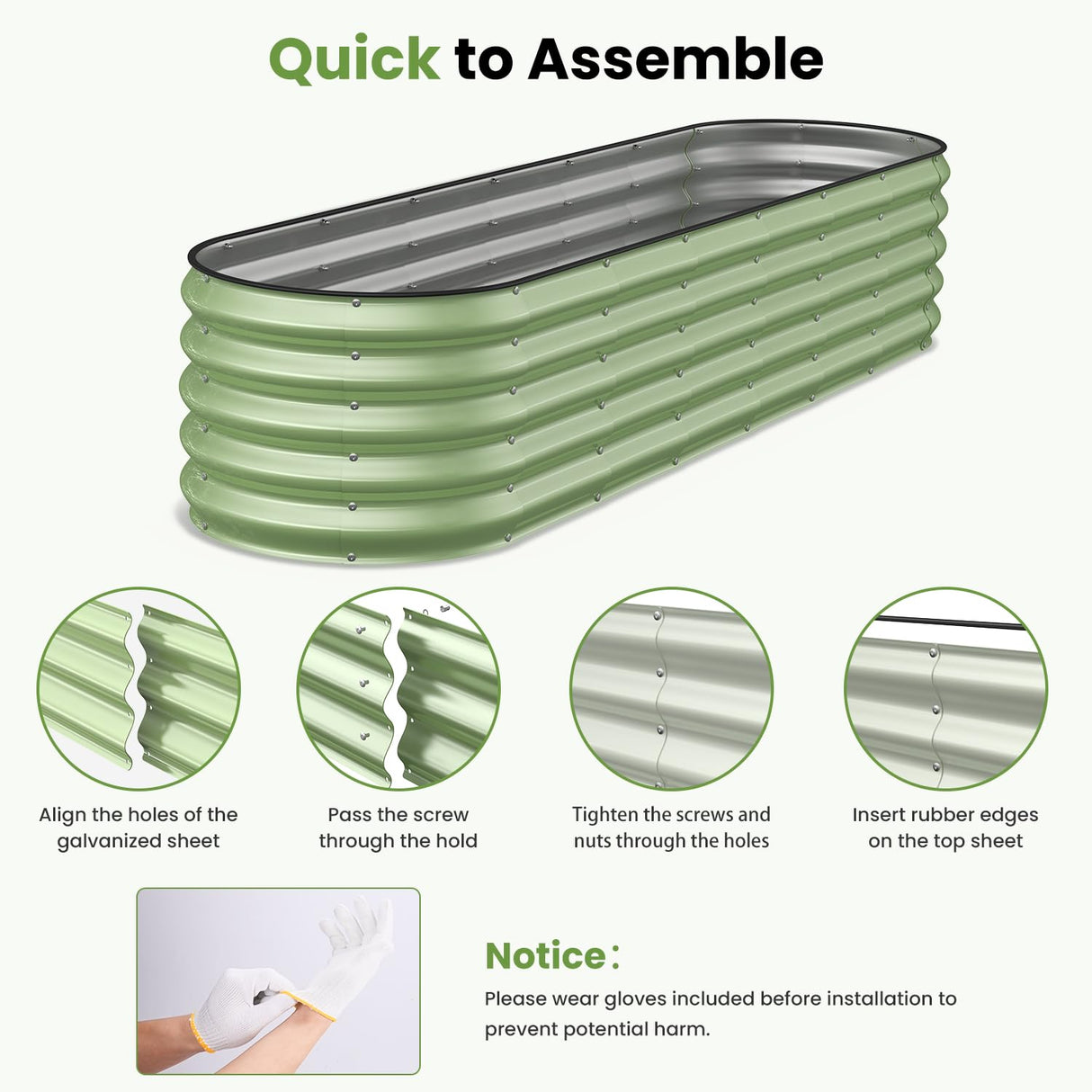 Quick to Assemble

Align the holes of the galvanized sheet

Pass the screw through the hold

Tighten the screws and nuts through the holes

Insert rubber edges on the top sheet

Notice:

Please wear gloves included before installation to prevent potential harm.