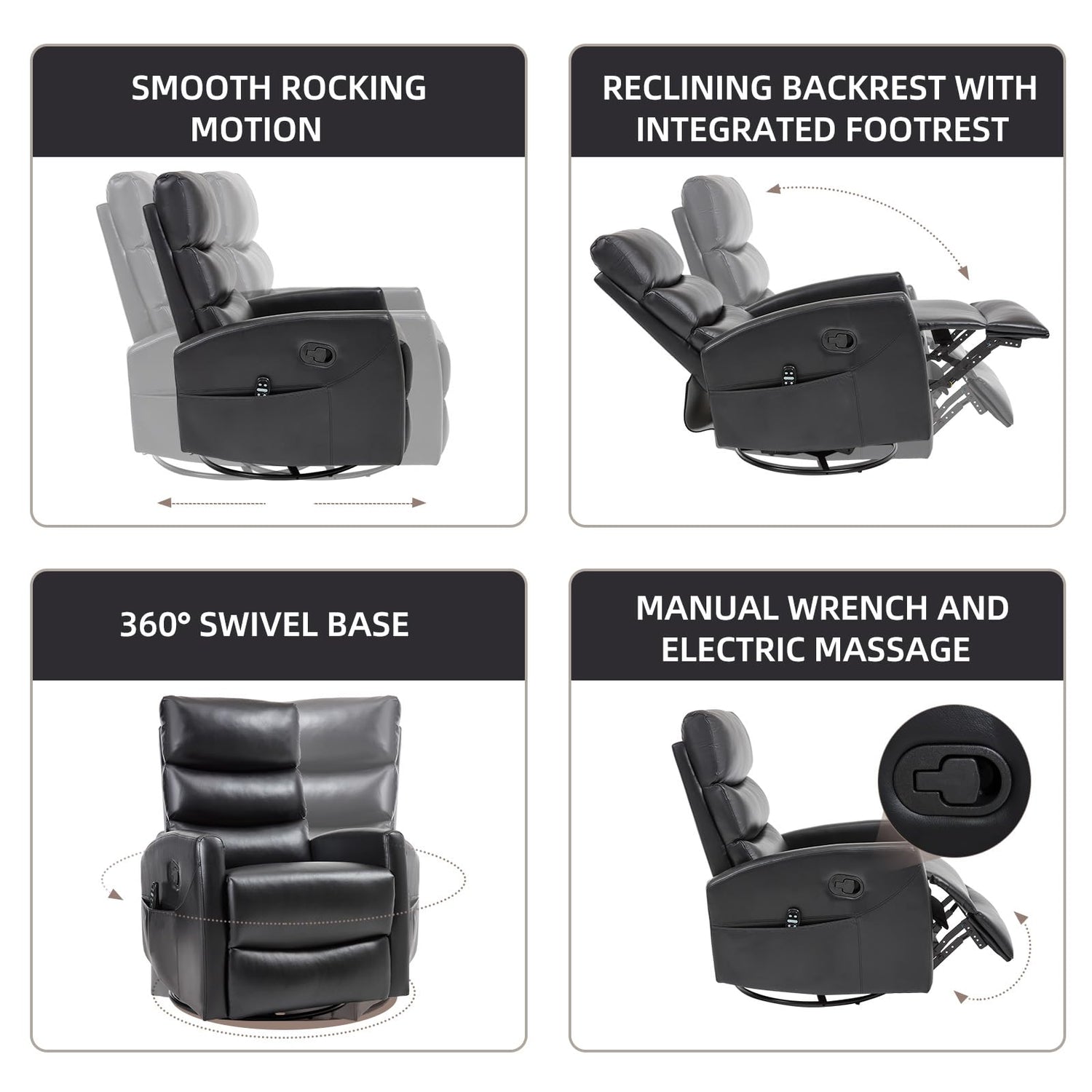 SMOOTH ROCKING MOTION

RECLINING BACKREST WITH INTEGRATED FOOTREST

360° SWIVEL BASE

MANUAL WRENCH AND ELECTRIC MASSAGE