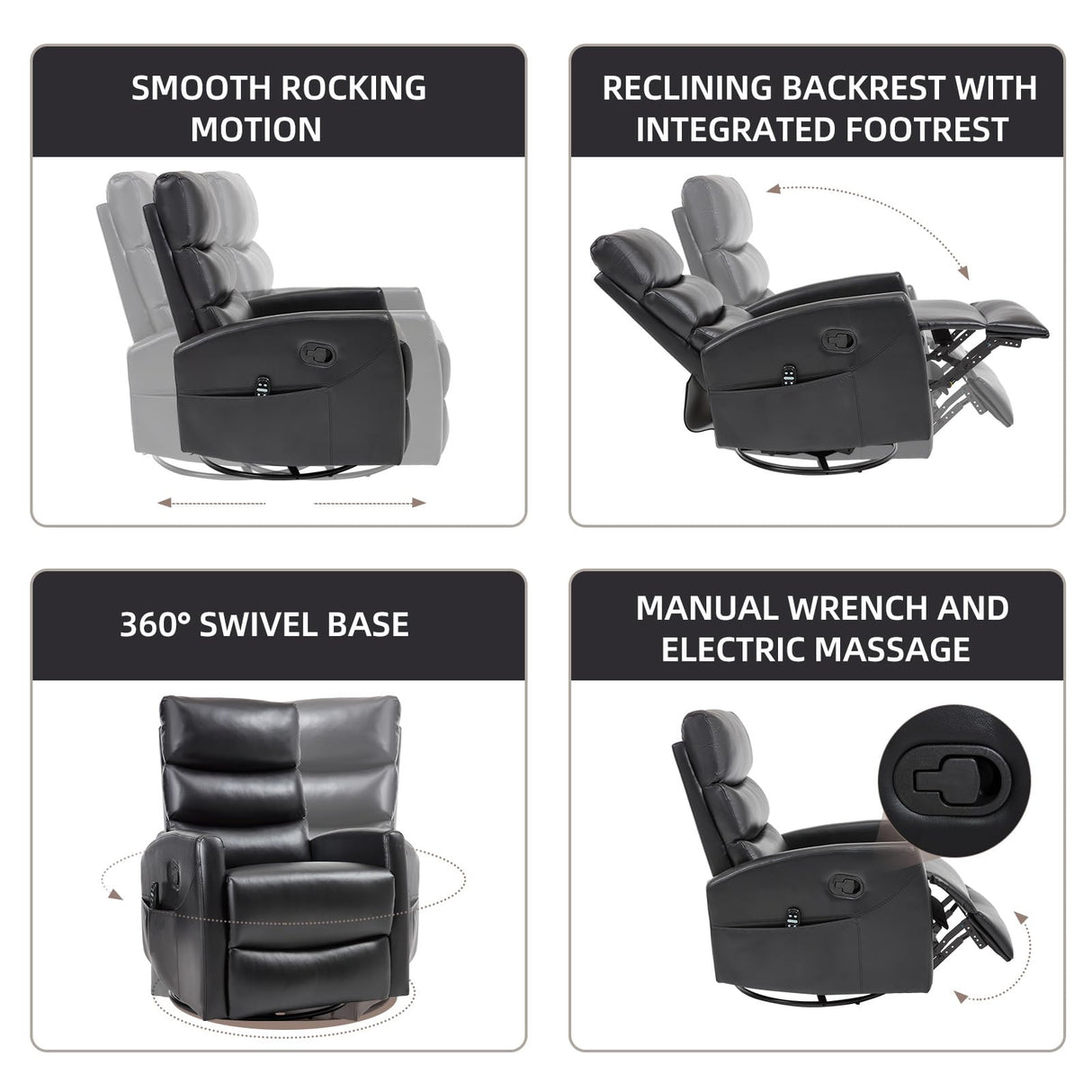 SMOOTH ROCKING MOTION

RECLINING BACKREST WITH INTEGRATED FOOTREST

360° SWIVEL BASE

MANUAL WRENCH AND ELECTRIC MASSAGE