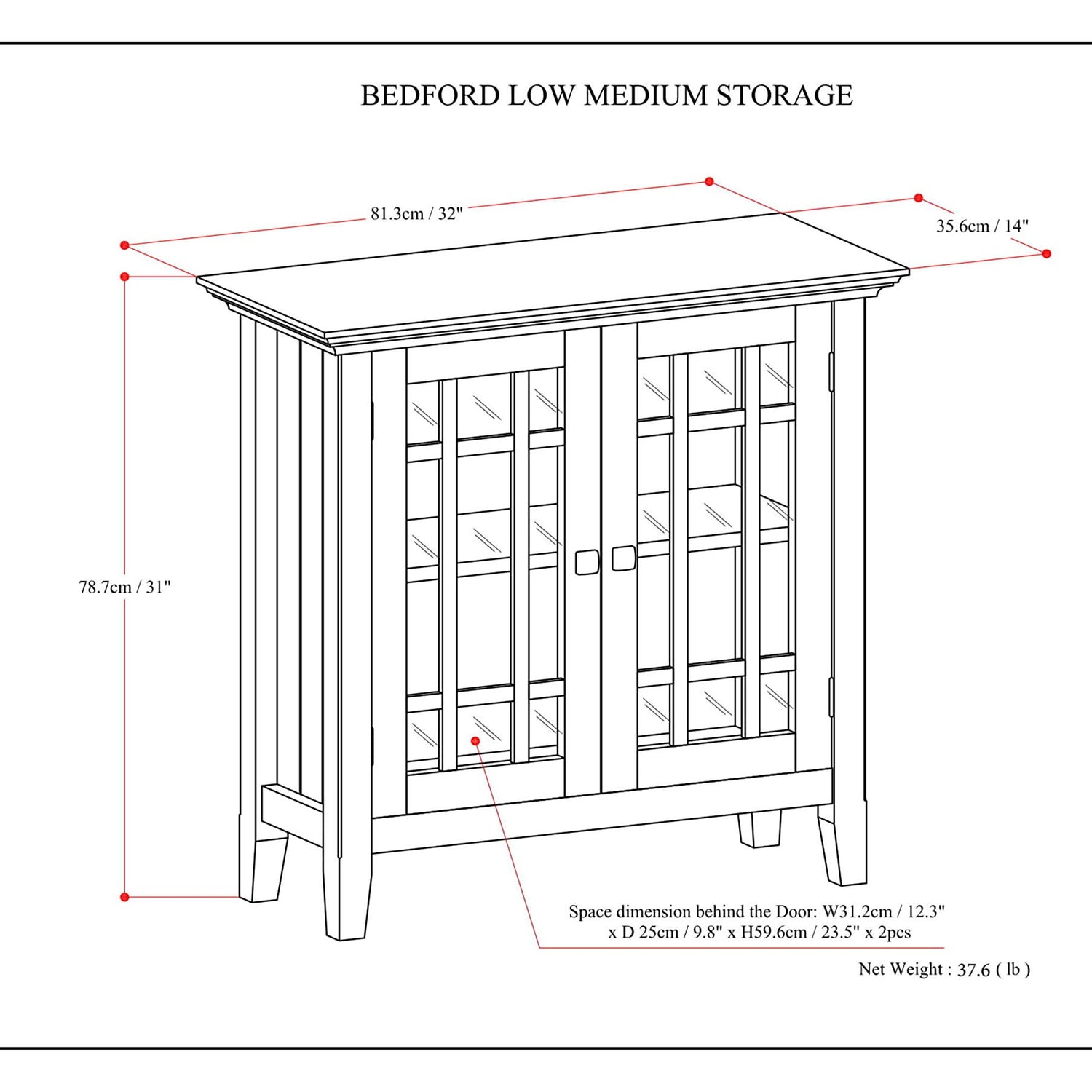 BEDFORD LOW MEDIUM STORAGE

81.3cm / 32"

35.6cm / 14"

78.7cm / 31"

Space dimension behind the Door: W31.2cm / 12.3" x D 25cm / 9.8" x H59.6cm / 23.5" x 2pcs

Net Weight : 37.6 ( lb )