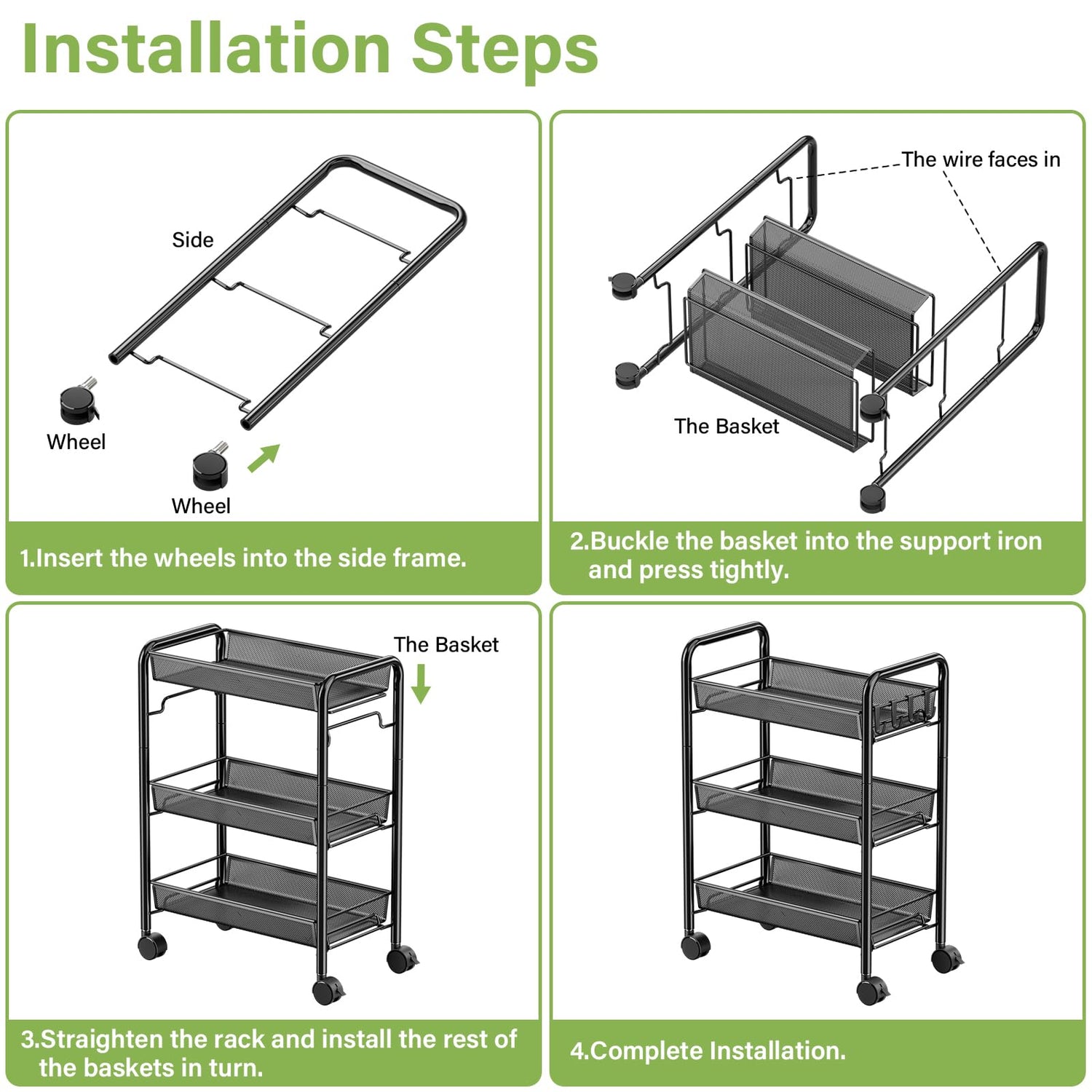 Installation Steps

Side

Wheel

Wheel

1.Insert the wheels into the side frame.

The wire faces in

The Basket

2.Buckle the basket into the support iron and press tightly.

The Basket

3.Straighten the rack and install the rest of the baskets in turn.

4.Complete Installation.